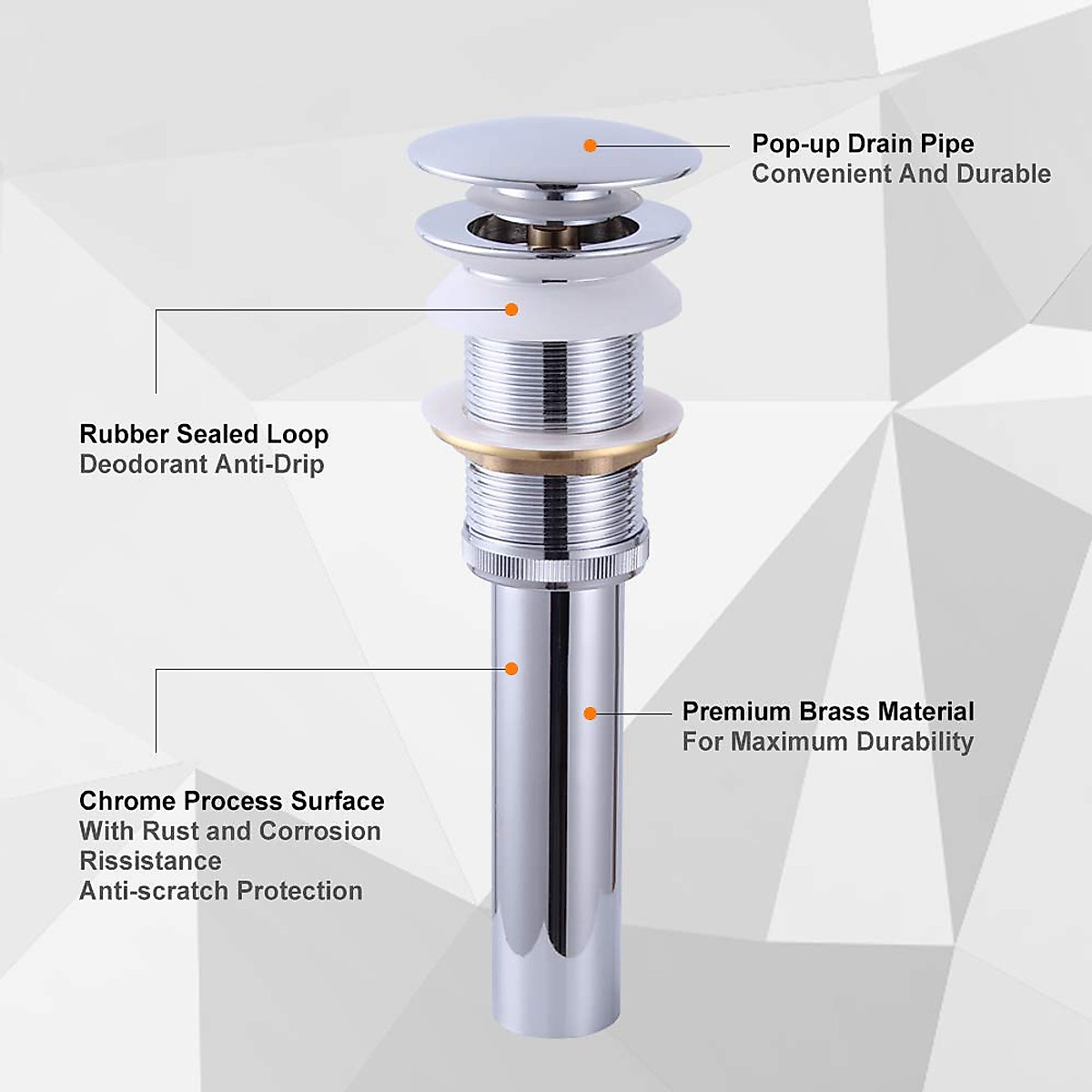 Pop-up Drain Pipe
Convenient And Durable

Rubber Sealed Loop
Deodorant Anti-Drip

Premium Brass Material
For Maximum Durability

Chrome Process Surface
With Rust and Corrosion Rissistance
Anti-scratch Protection