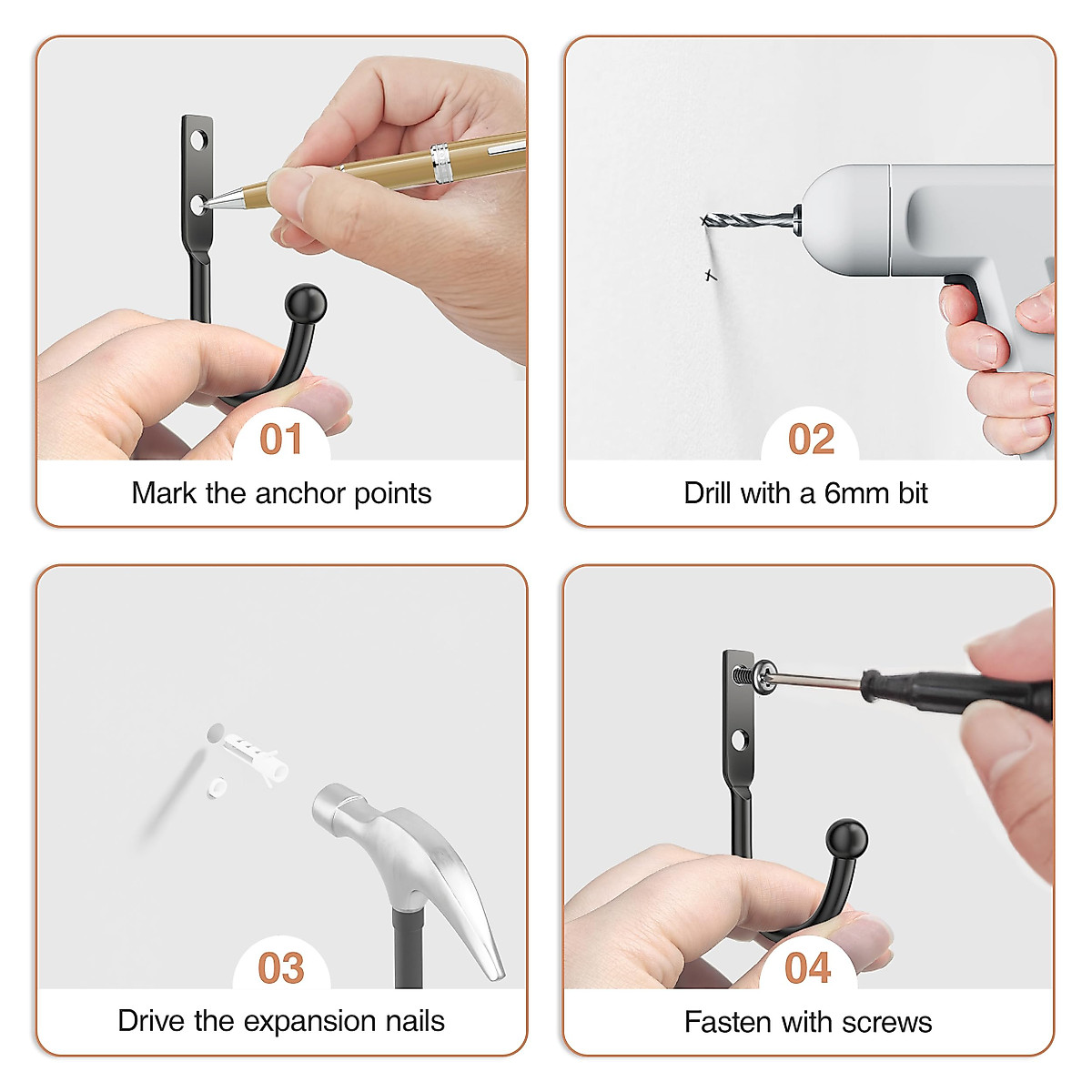 01
Mark the anchor points

02
Drill with a 6mm bit

03
Drive the expansion nails

04
Fasten with screws