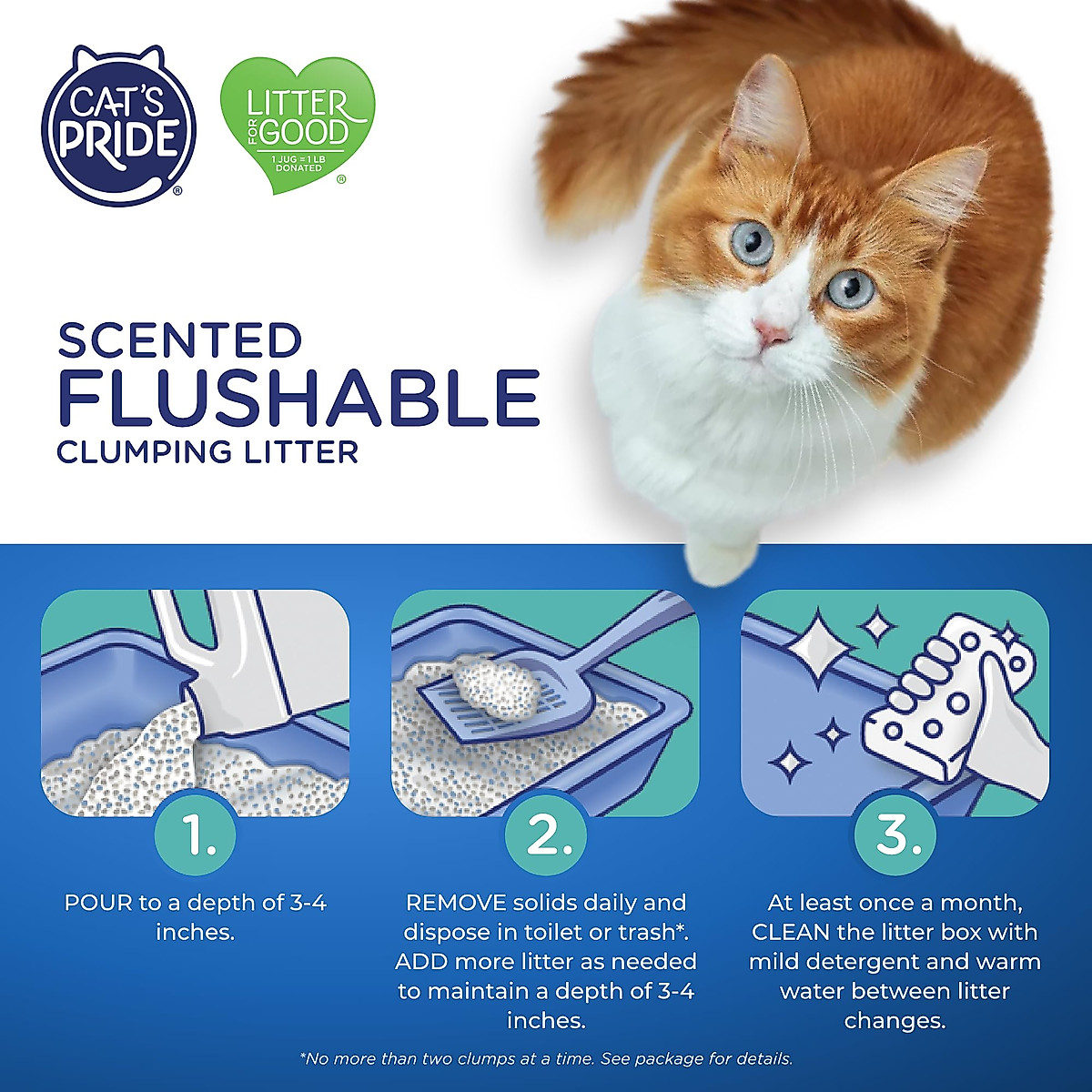 CAT'S PRIDE®

LITTER FOR GOOD
1 JUG = 1 LB DONATED
®

SCENTED
FLUSHABLE
CLUMPING LITTER

1.
POUR to a depth of 3-4 inches.

2.
REMOVE solids daily and dispose in toilet or trash*. ADD more litter as needed to maintain a depth of 3-4 inches.

3.
At least once a month, CLEAN the litter box with mild detergent and warm water between litter changes.

*No more than two clumps at a time. See package for details.