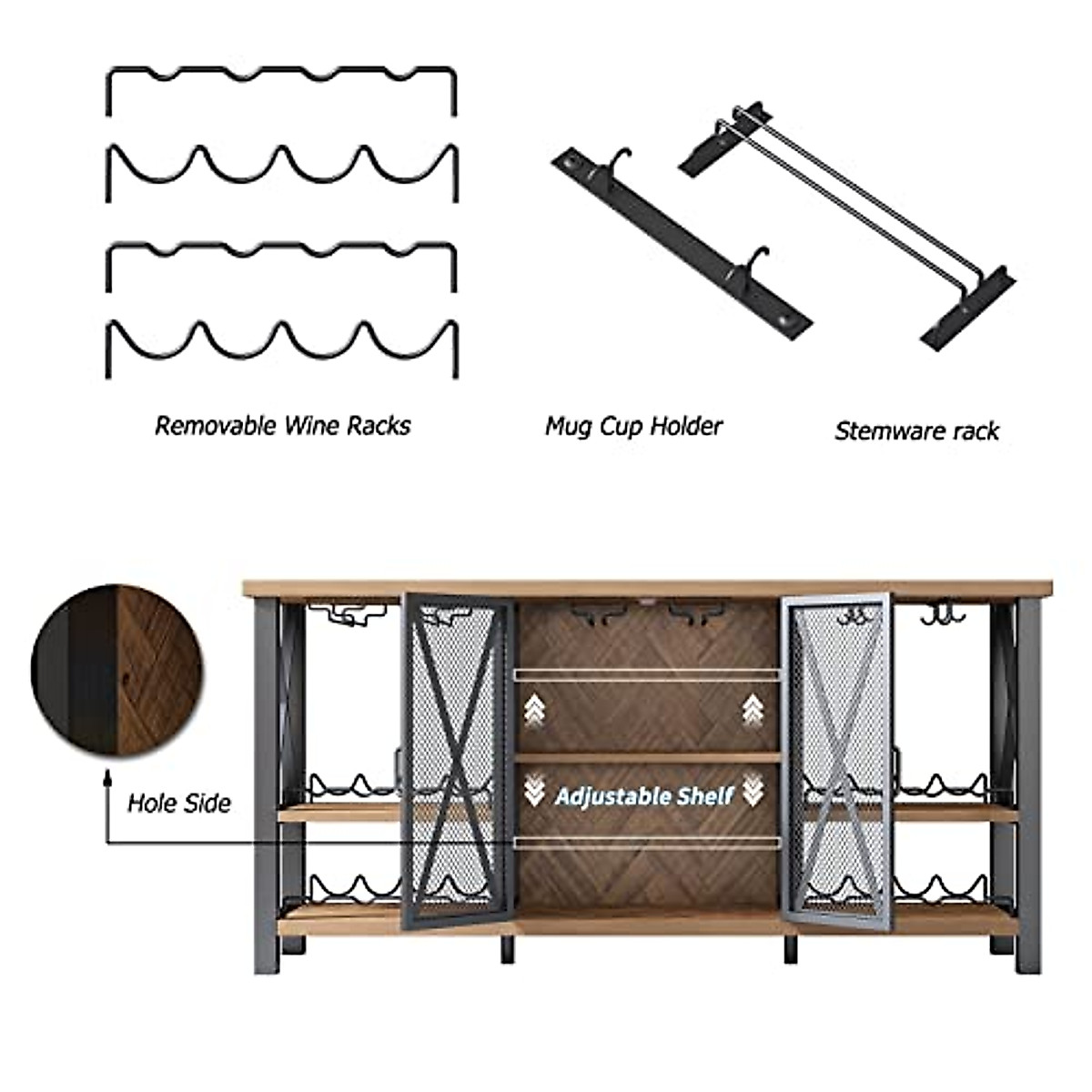 Removable Wine Racks

Mug Cup Holder

Stemware rack

Hole Side

Adjustable Shelf