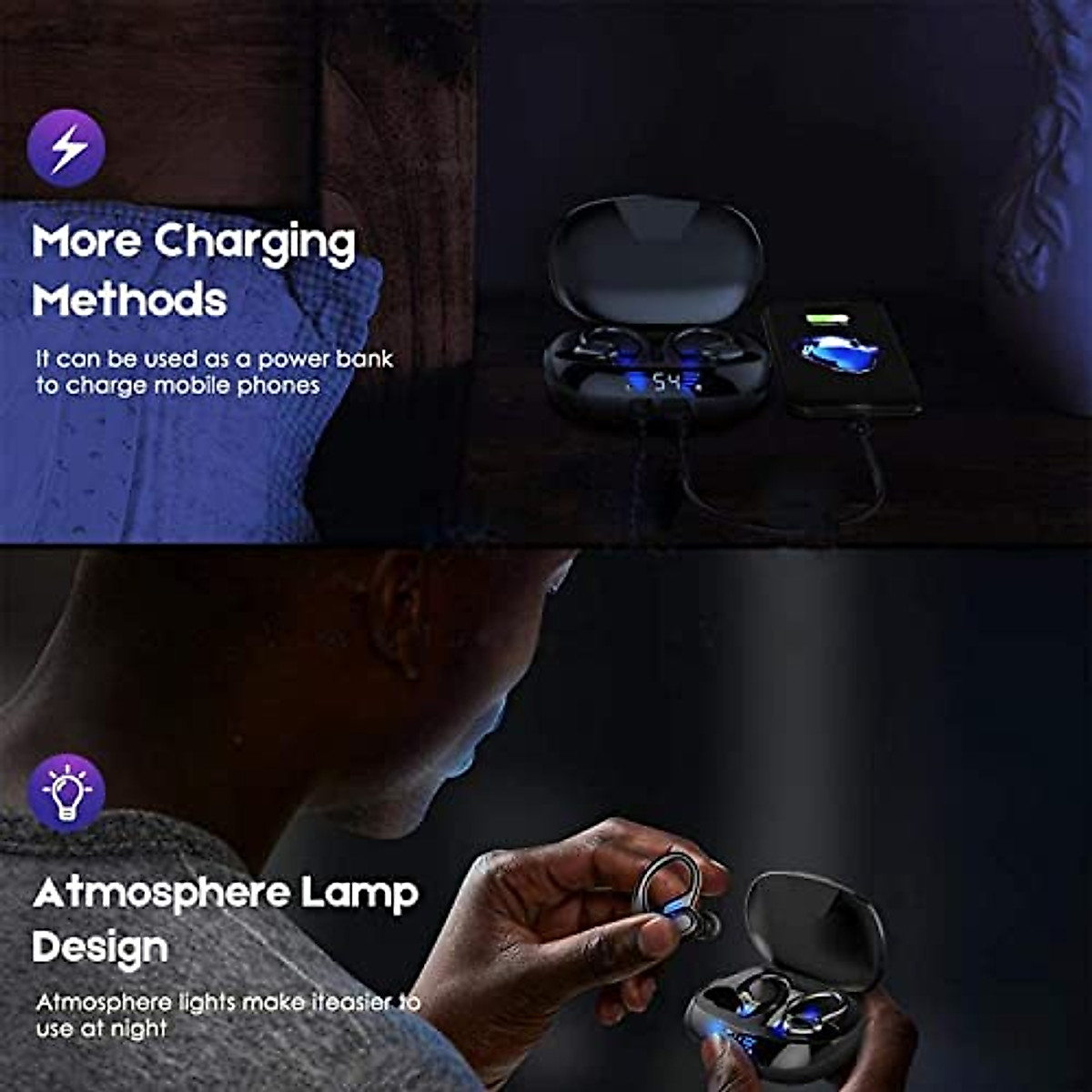 More Charging Methods

It can be used as a power bank to charge mobile phones

54

Atmosphere Lamp Design

Atmosphere lights make iteasier to use at night