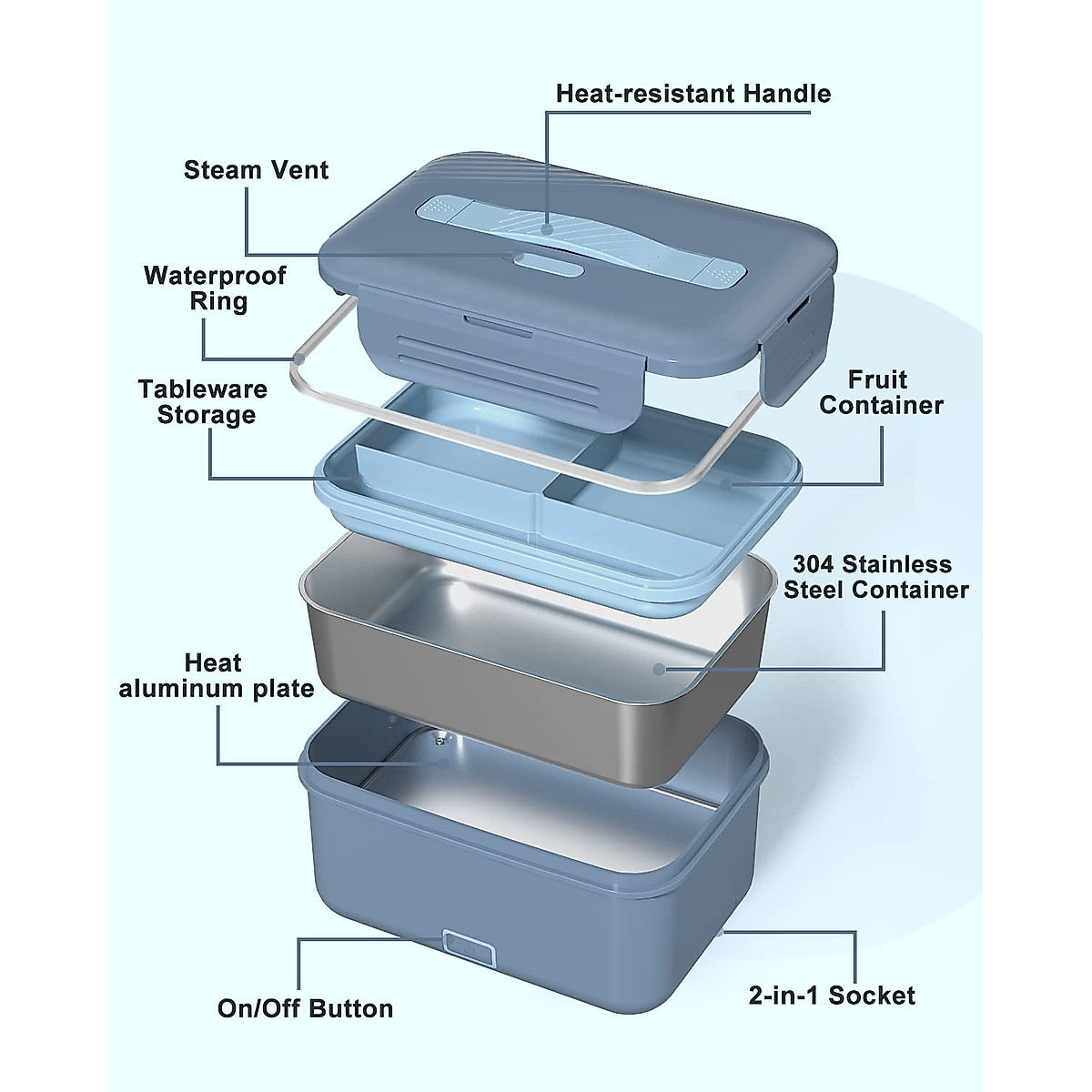 Heat-resistant Handle

Steam Vent

Waterproof Ring

Tableware Storage

Fruit Container

304 Stainless Steel Container

Heat aluminum plate

On/Off Button

2-in-1 Socket