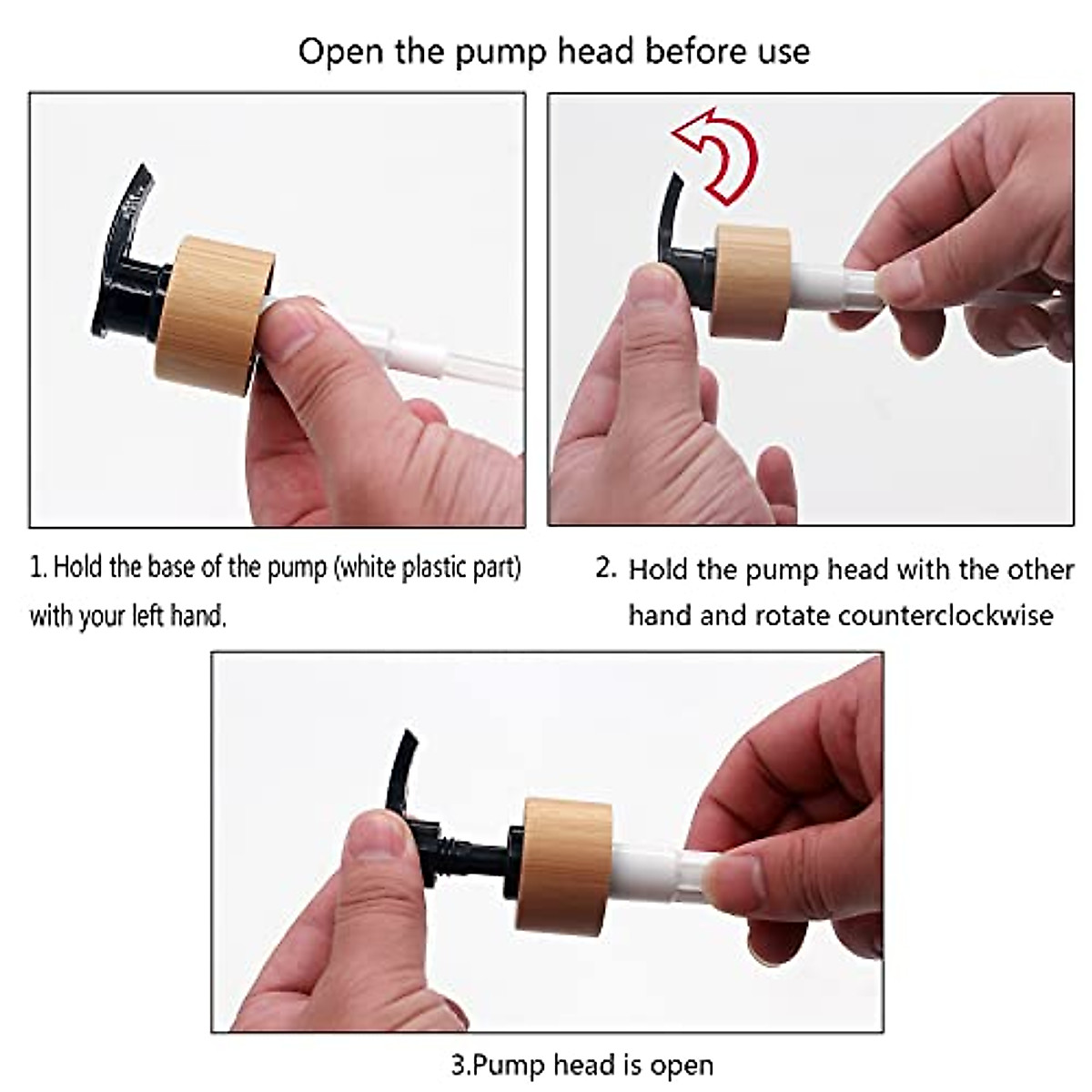 Open the pump head before use

1. Hold the base of the pump (white plastic part) with your left hand.

2. Hold the pump head with the other hand and rotate counterclockwise

3.Pump head is open