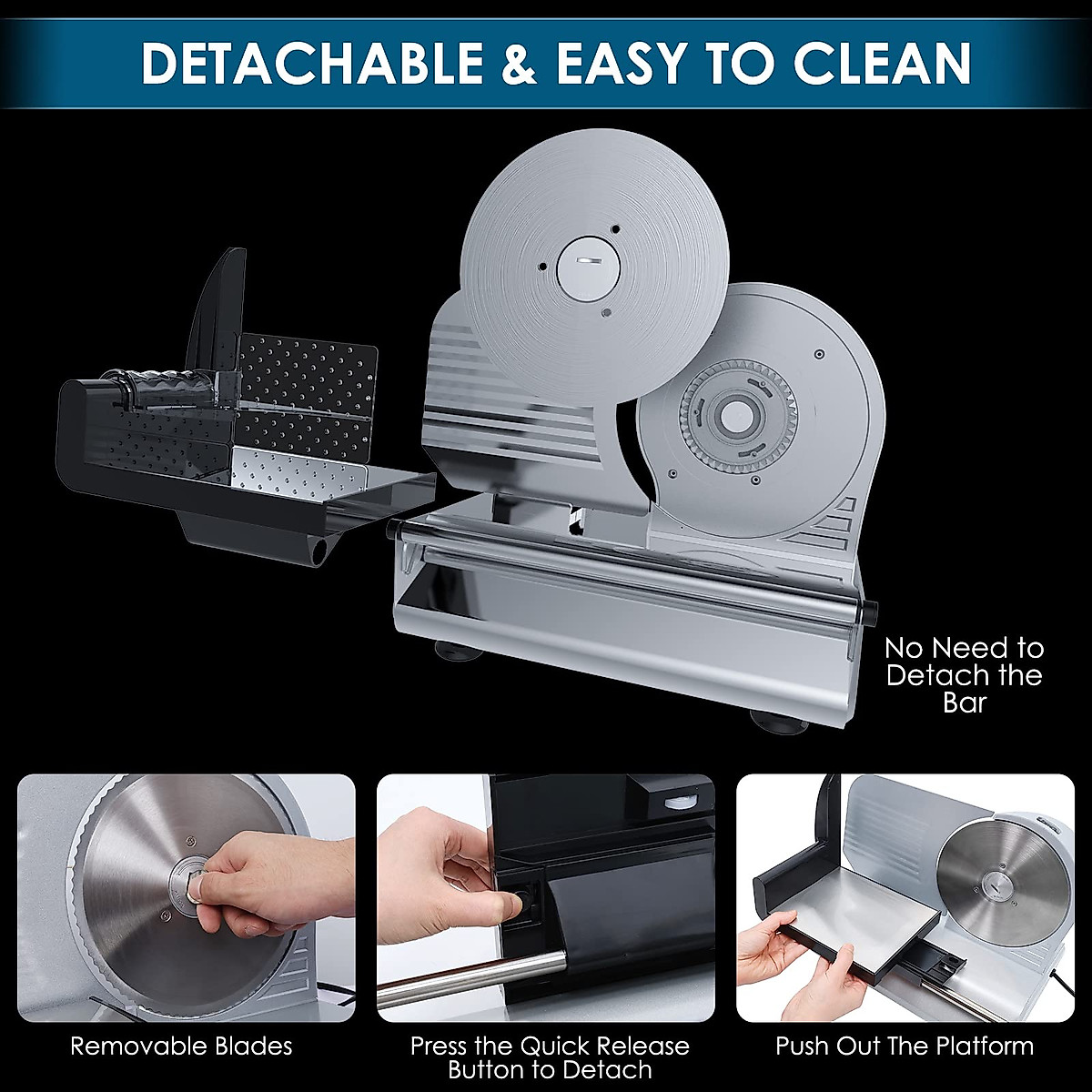 DETACHABLE & EASY TO CLEAN

No Need to Detach the Bar

Removable Blades

Press the Quick Release Button to Detach

Push Out The Platform