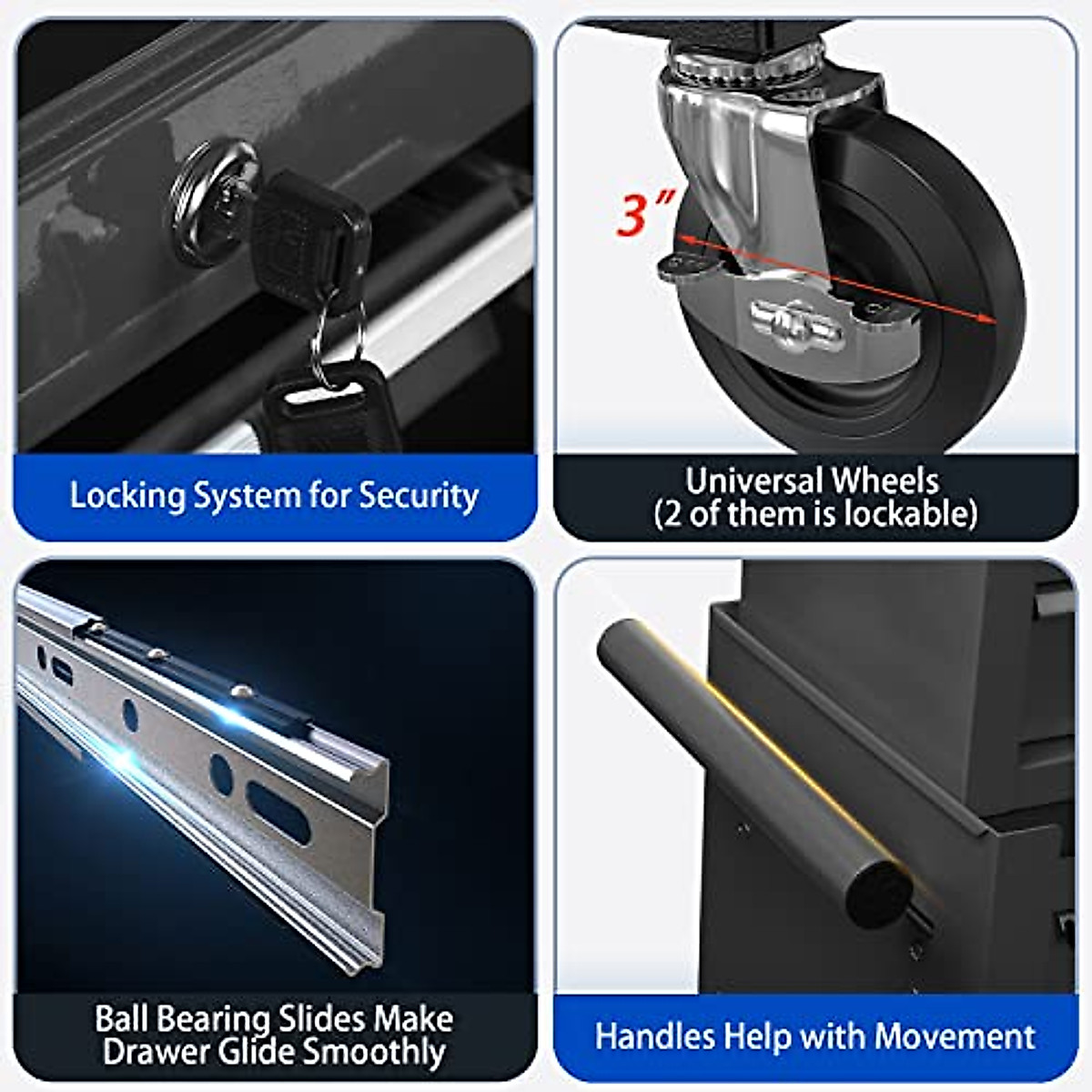 Locking System for Security

3"

Universal Wheels
(2 of them is lockable)

Ball Bearing Slides Make Drawer Glide Smoothly

Handles Help with Movement