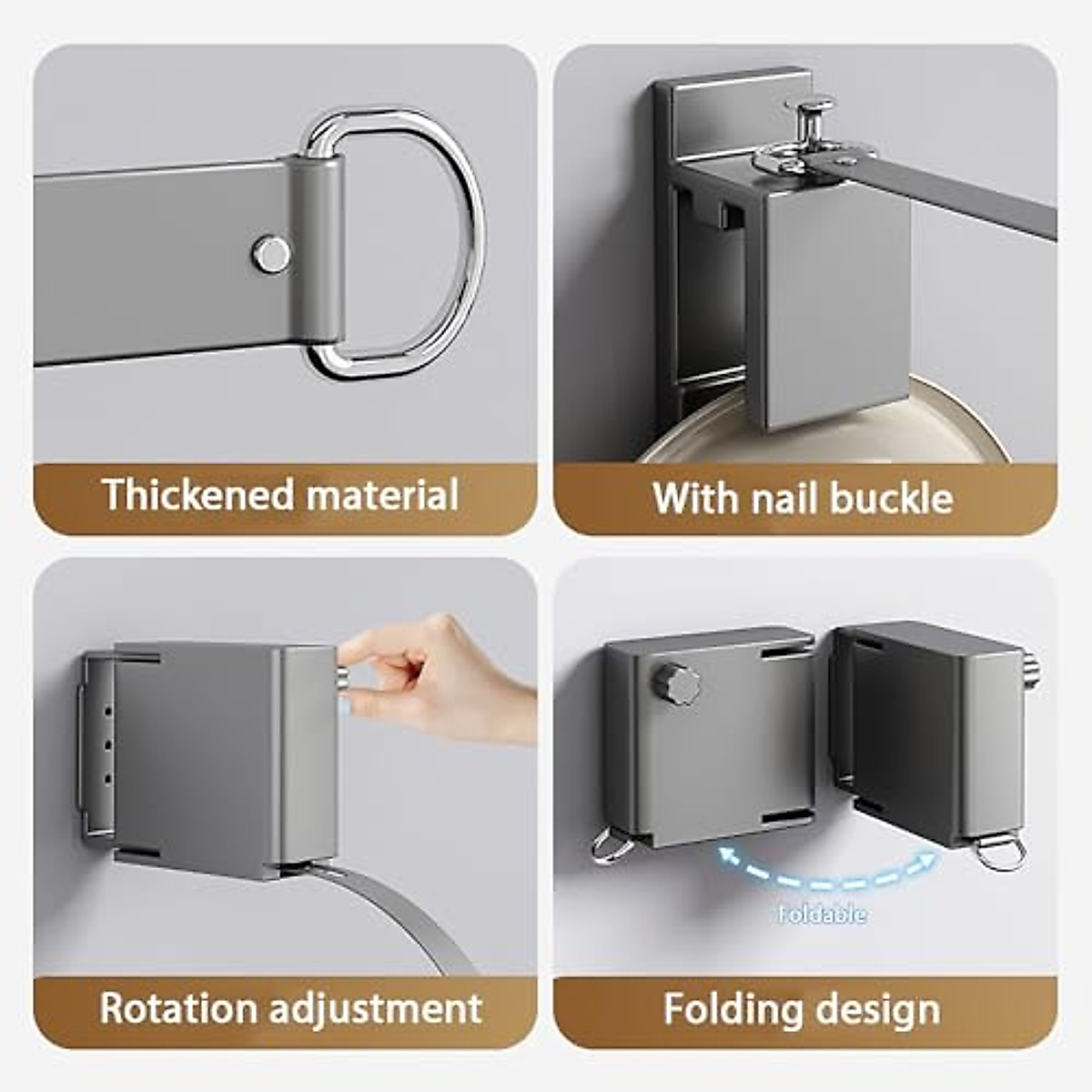 Thickened material

With nail buckle

Rotation adjustment

foldable

Folding design