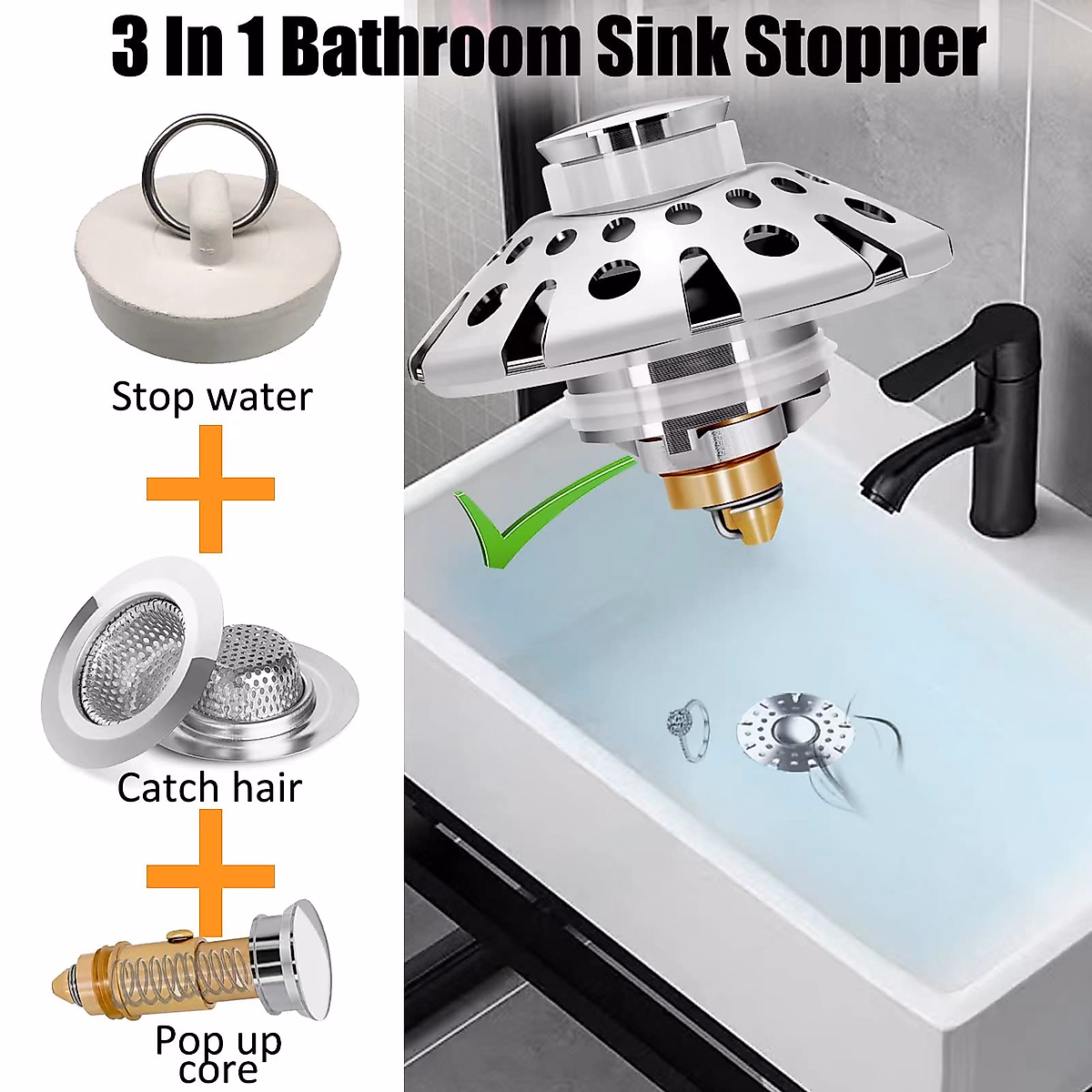 3 In 1 Bathroom Sink Stopper

Stop water

Catch hair

Pop up core