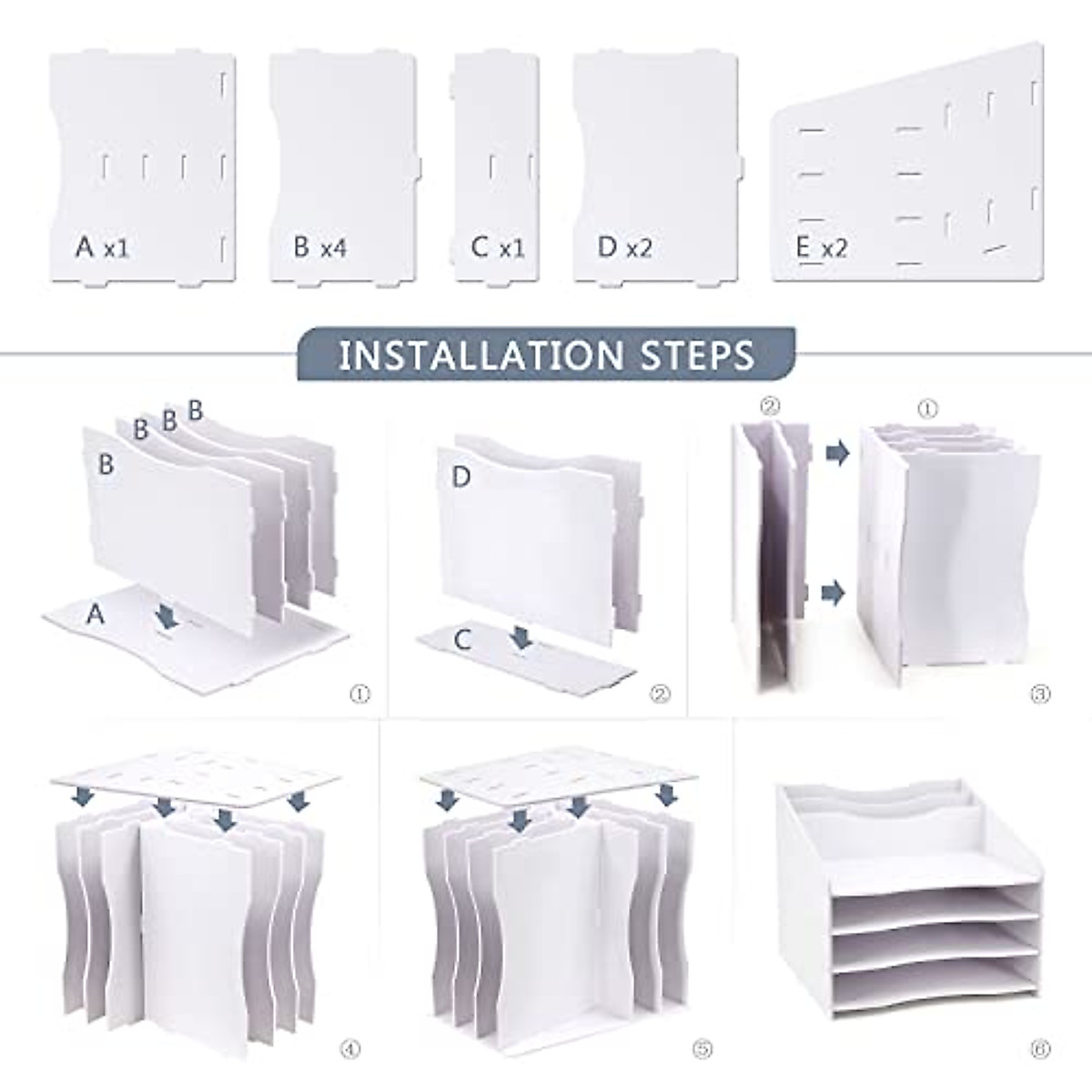 A x1
B x4
C x1
D x2
E x2

INSTALLATION STEPS

B B B B
A
①

D
C
②

② ①
③

④

⑤

⑥