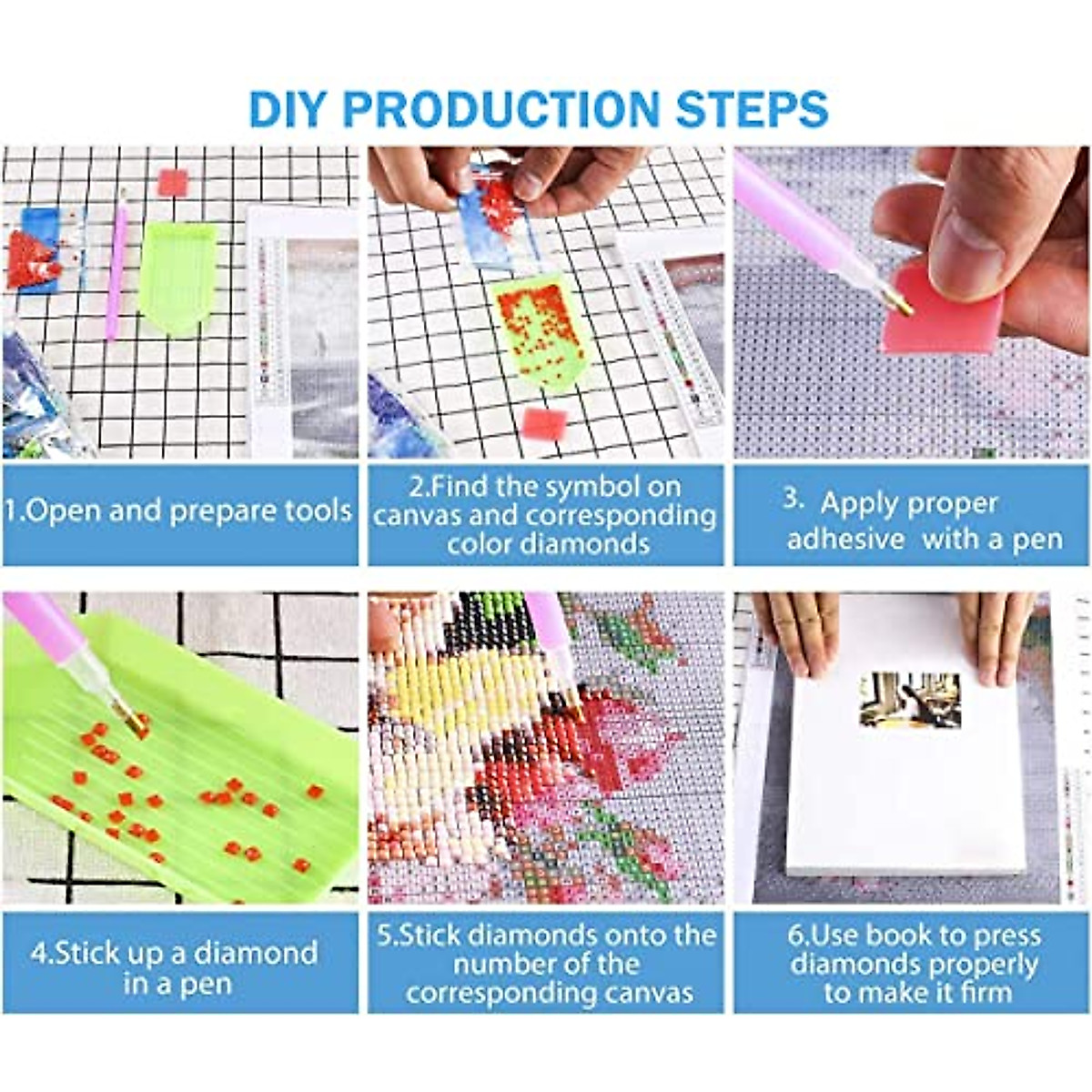 DIY PRODUCTION STEPS

1.Open and prepare tools

2.Find the symbol on canvas and corresponding color diamonds

3. Apply proper adhesive with a pen

4.Stick up a diamond in a pen

5.Stick diamonds onto the number of the corresponding canvas

6.Use book to press diamonds properly to make it firm