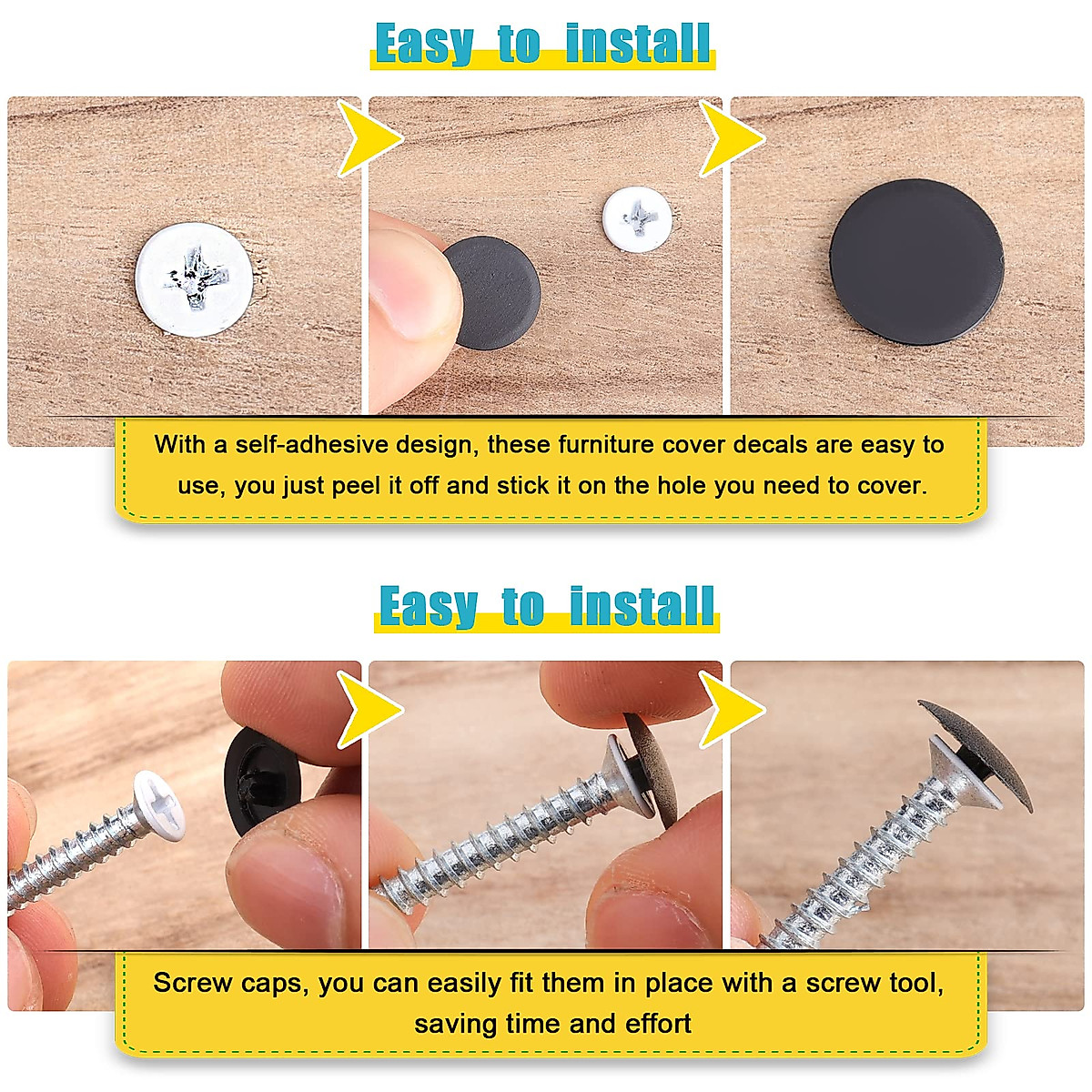 Easy to install

With a self-adhesive design, these furniture cover decals are easy to use, you just peel it off and stick it on the hole you need to cover.

Easy to install

Screw caps, you can easily fit them in place with a screw tool, saving time and effort