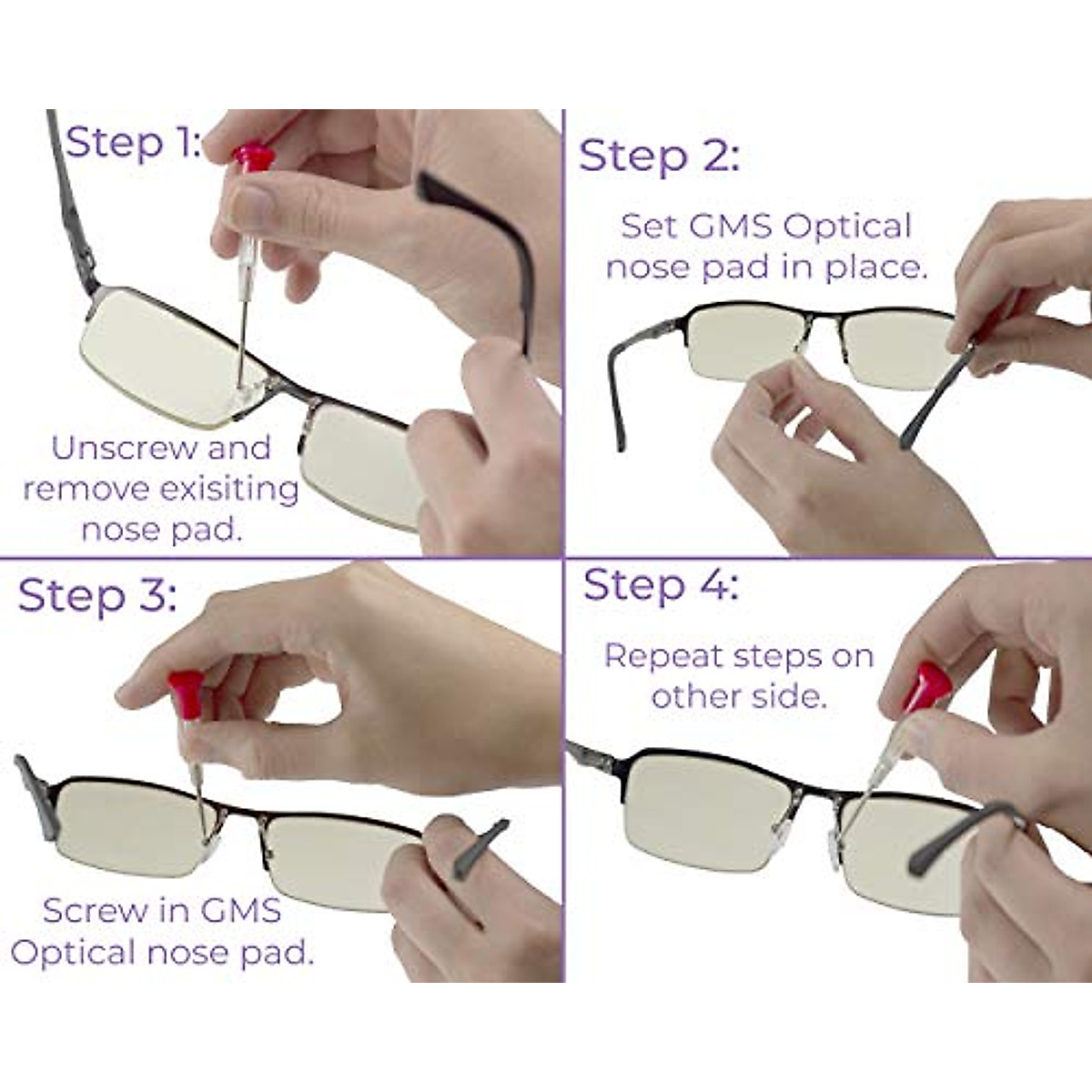 Step 1:

Unscrew and remove exisiting nose pad.

Step 2:

Set GMS Optical nose pad in place.

Step 3:

Screw in GMS Optical nose pad.

Step 4:

Repeat steps on other side.