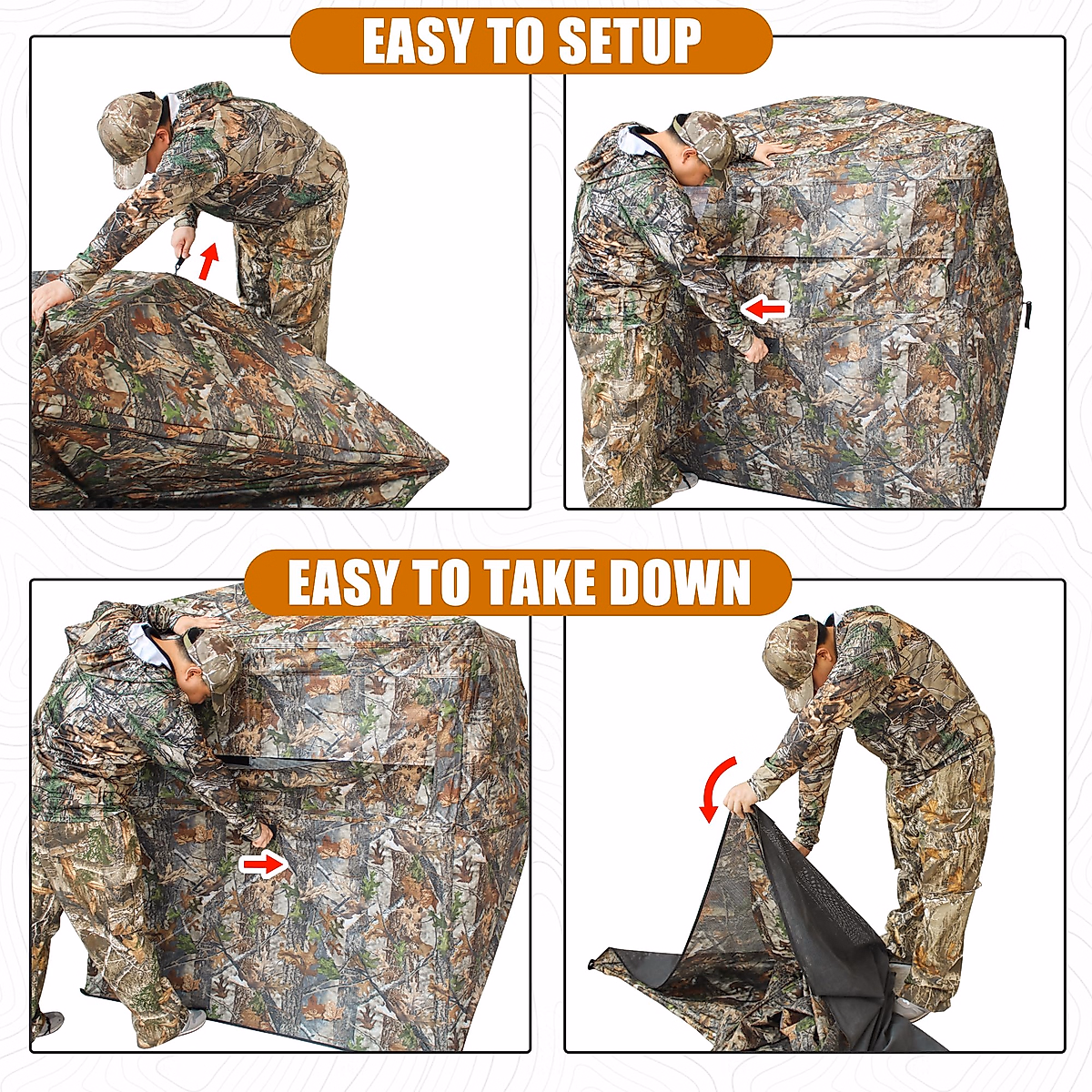 EASY TO SETUP

EASY TO TAKE DOWN