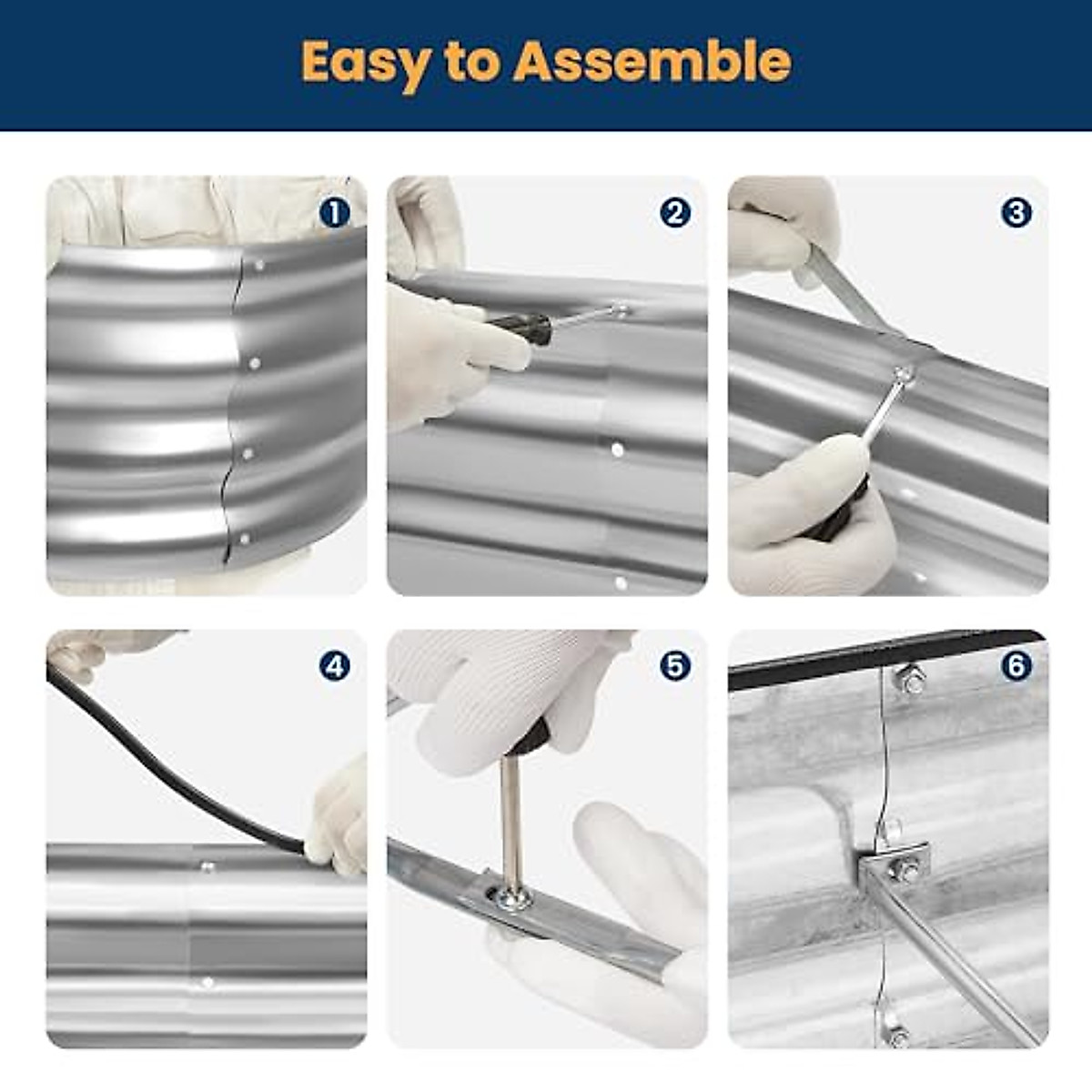 Easy to Assemble

1

2

3

4

5

6