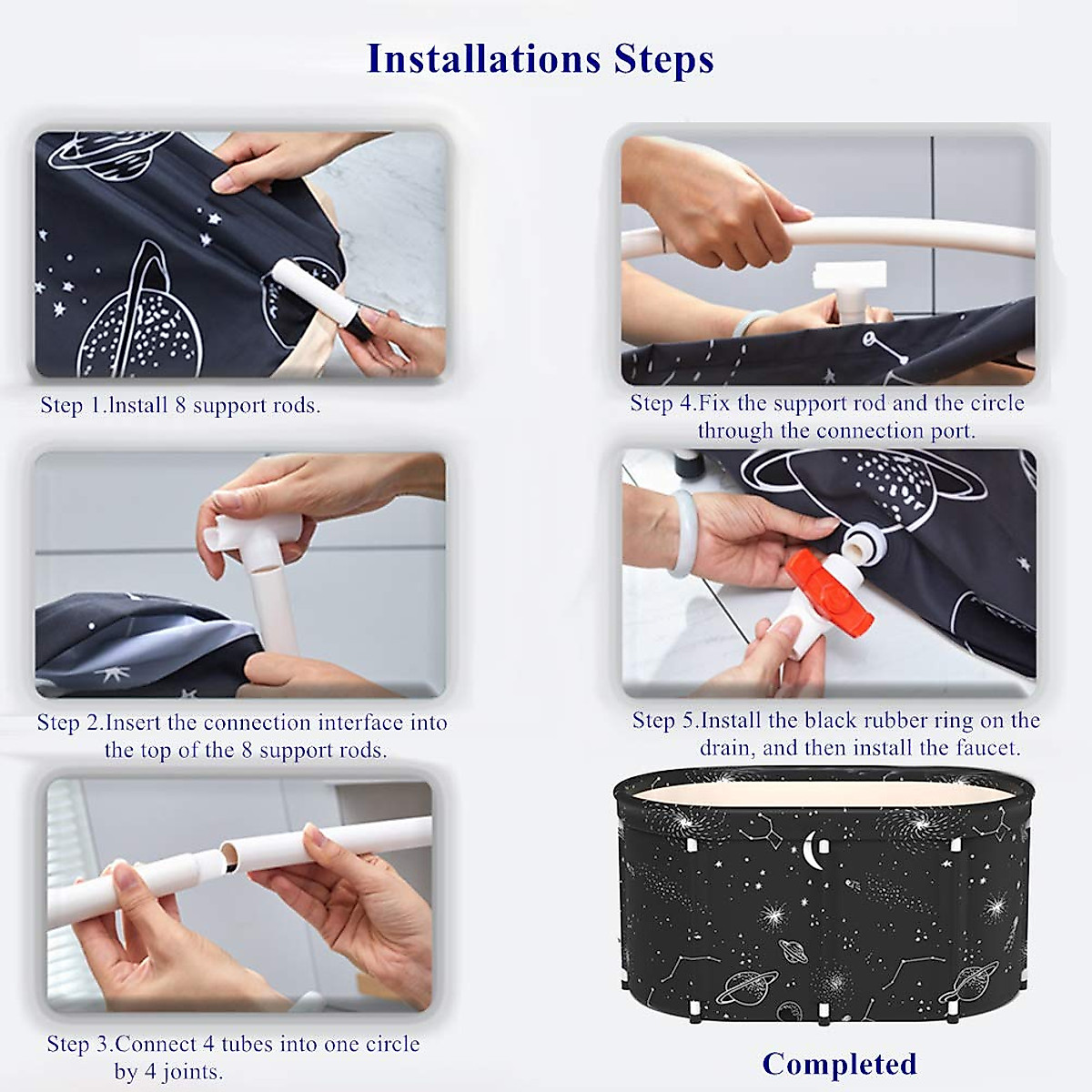 Installations Steps

Step 1.Install 8 support rods.

Step 2.Insert the connection interface into the top of the 8 support rods.

Step 3.Connect 4 tubes into one circle by 4 joints.

Step 4.Fix the support rod and the circle through the connection port.

Step 5.Install the black rubber ring on the drain, and then install the faucet.

Completed