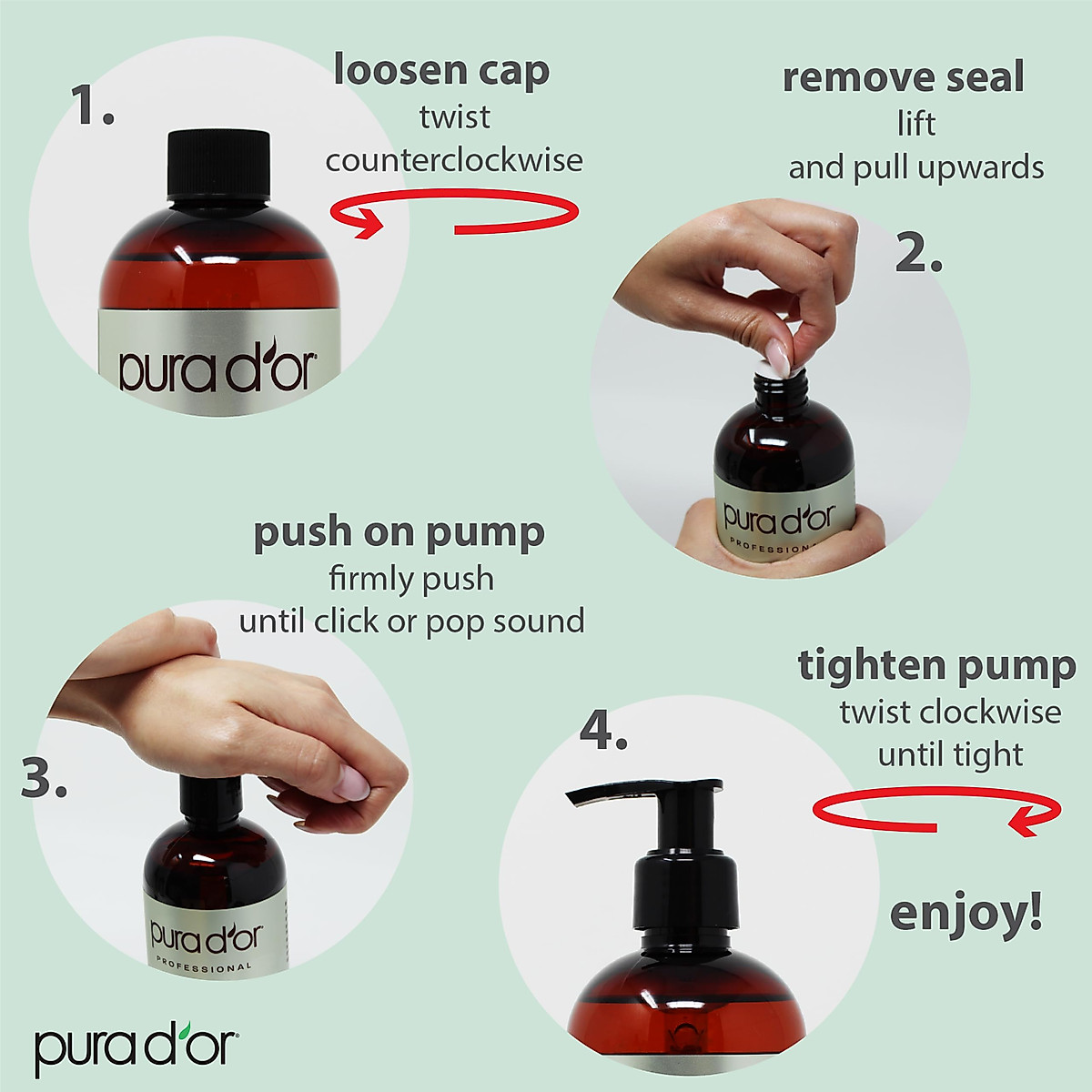 1.

loosen cap
twist
counterclockwise

pura d'or

remove seal
lift
and pull upwards

2.

pura d'or
PROFESSION

push on pump
firmly push
until click or pop sound

3.

pura d'or
PROFESSIONAL

tighten pump
twist clockwise
until tight

4.

enjoy!

pura d'or