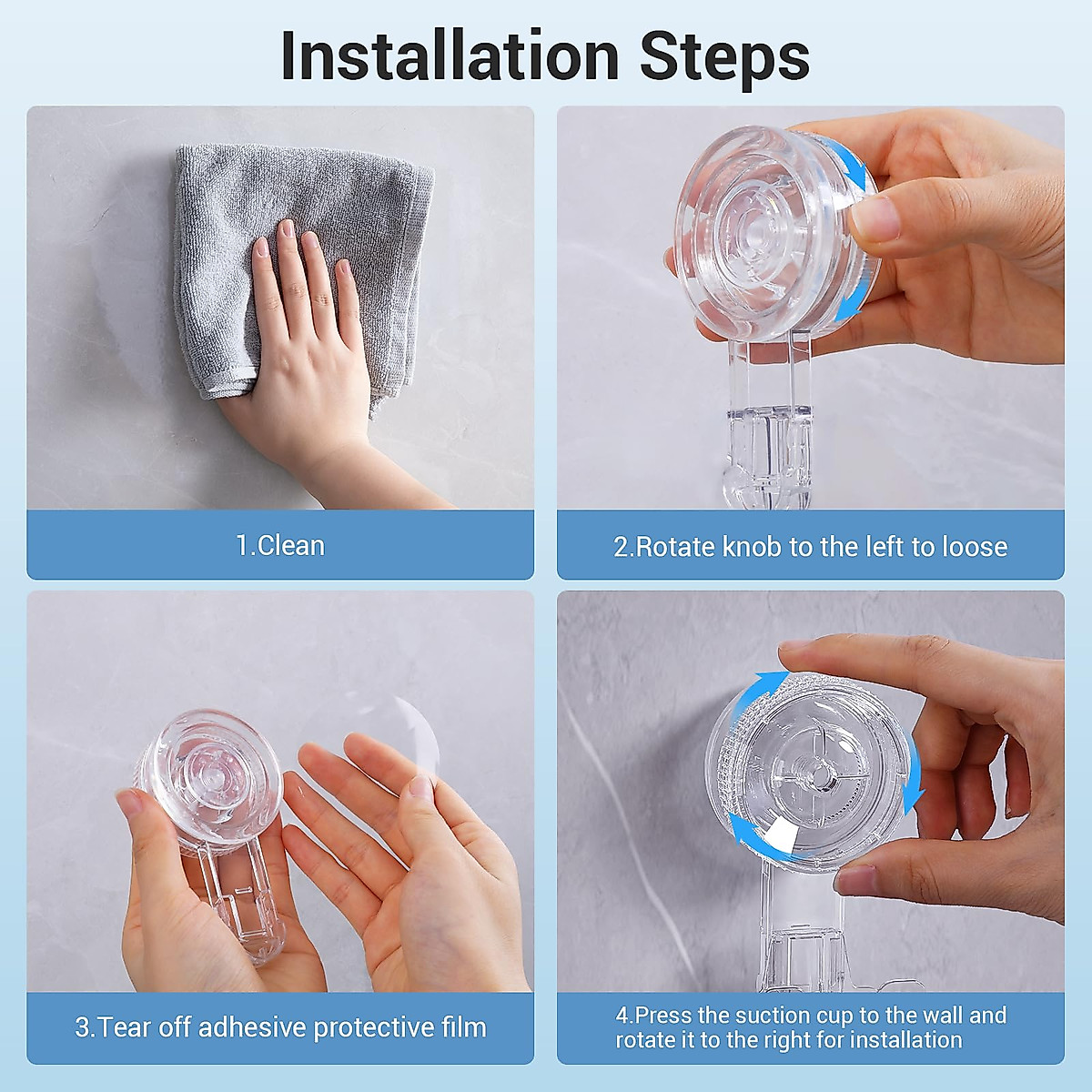 Installation Steps

1.Clean

2.Rotate knob to the left to loose

3.Tear off adhesive protective film

4.Press the suction cup to the wall and rotate it to the right for installation