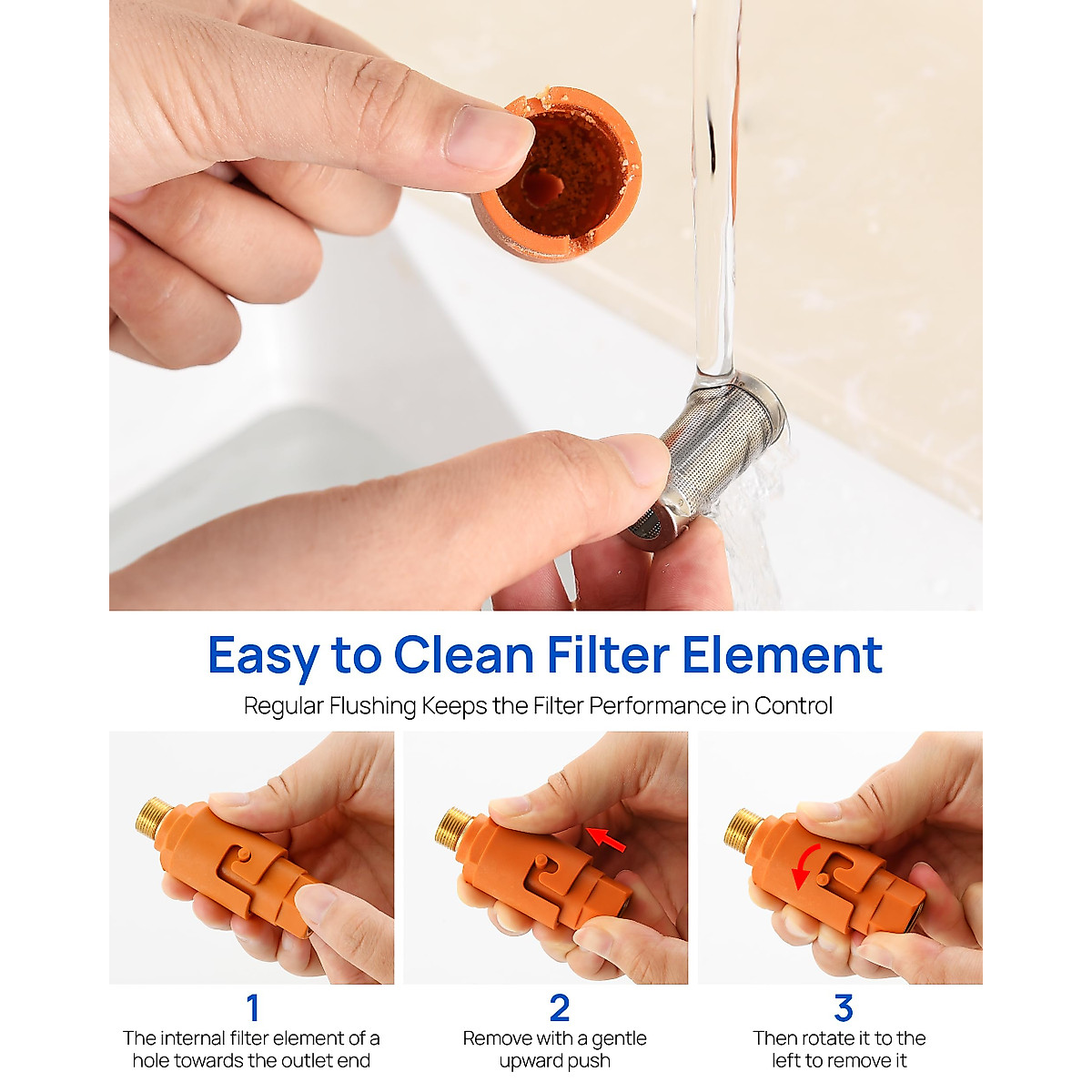 Easy to Clean Filter Element

Regular Flushing Keeps the Filter Performance in Control

1
The internal filter element of a hole towards the outlet end

2
Remove with a gentle upward push

3
Then rotate it to the left to remove it