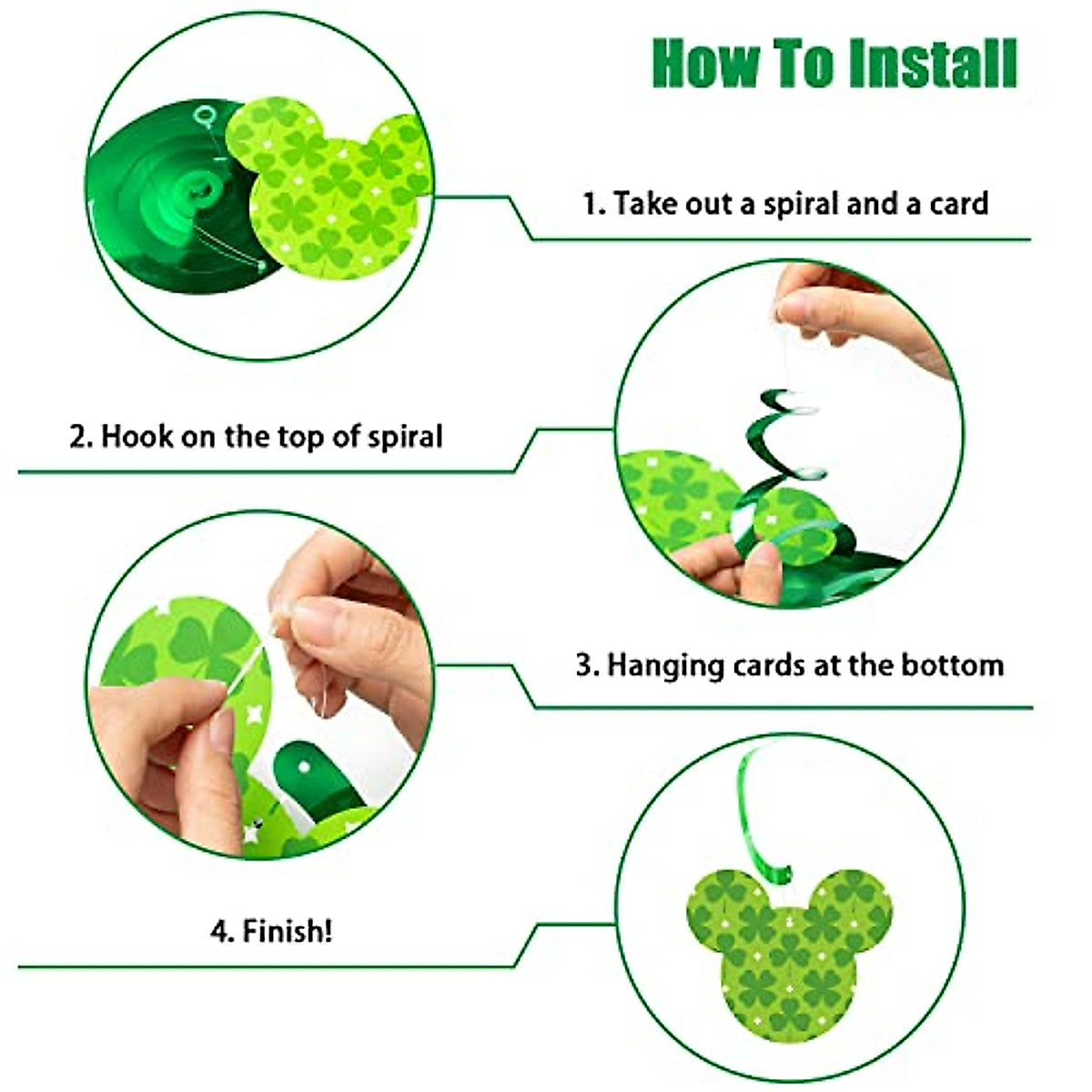 How To Install

1. Take out a spiral and a card

2. Hook on the top of spiral

3. Hanging cards at the bottom

4. Finish!