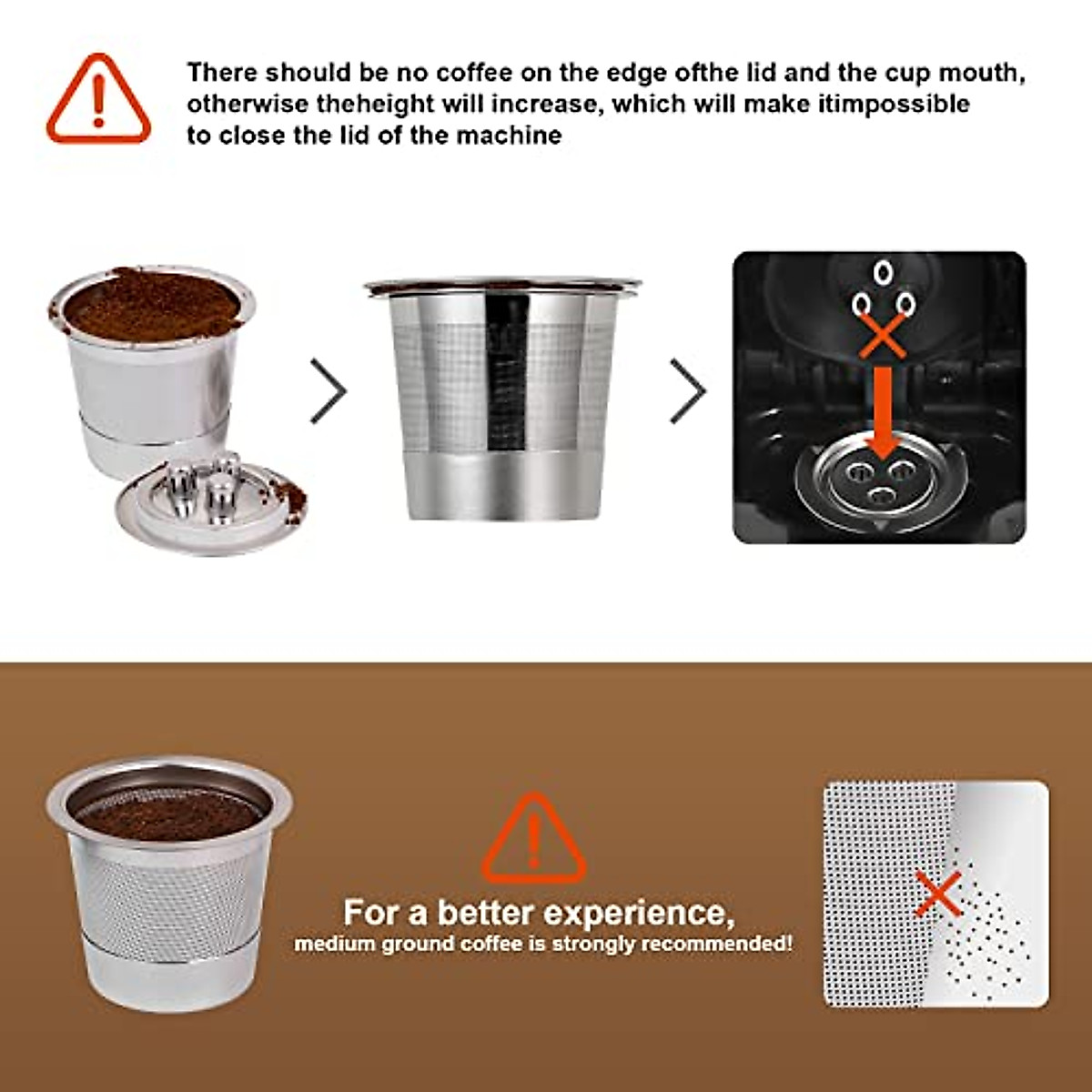 There should be no coffee on the edge ofthe lid and the cup mouth, otherwise theheight will increase, which will make itimpossible to close the lid of the machine

For a better experience,
medium ground coffee is strongly recommended!