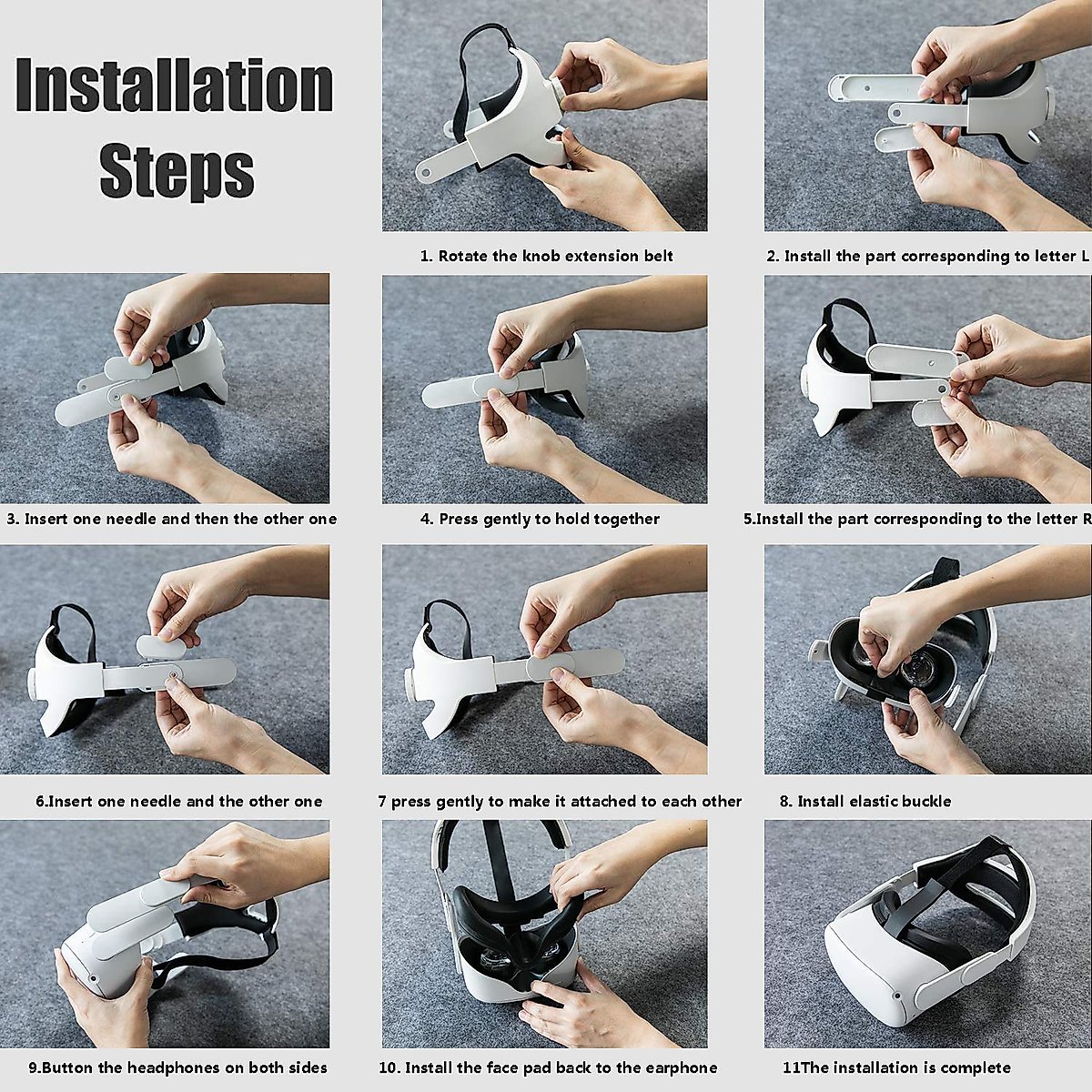 Installation Steps

1. Rotate the knob extension belt

2. Install the part corresponding to letter L

3. Insert one needle and then the other one

4. Press gently to hold together

5.Install the part corresponding to the letter R

6.Insert one needle and the other one

7 press gently to make it attached to each other

8. Install elastic buckle

9.Button the headphones on both sides

10. Install the face pad back to the earphone

11The installation is complete