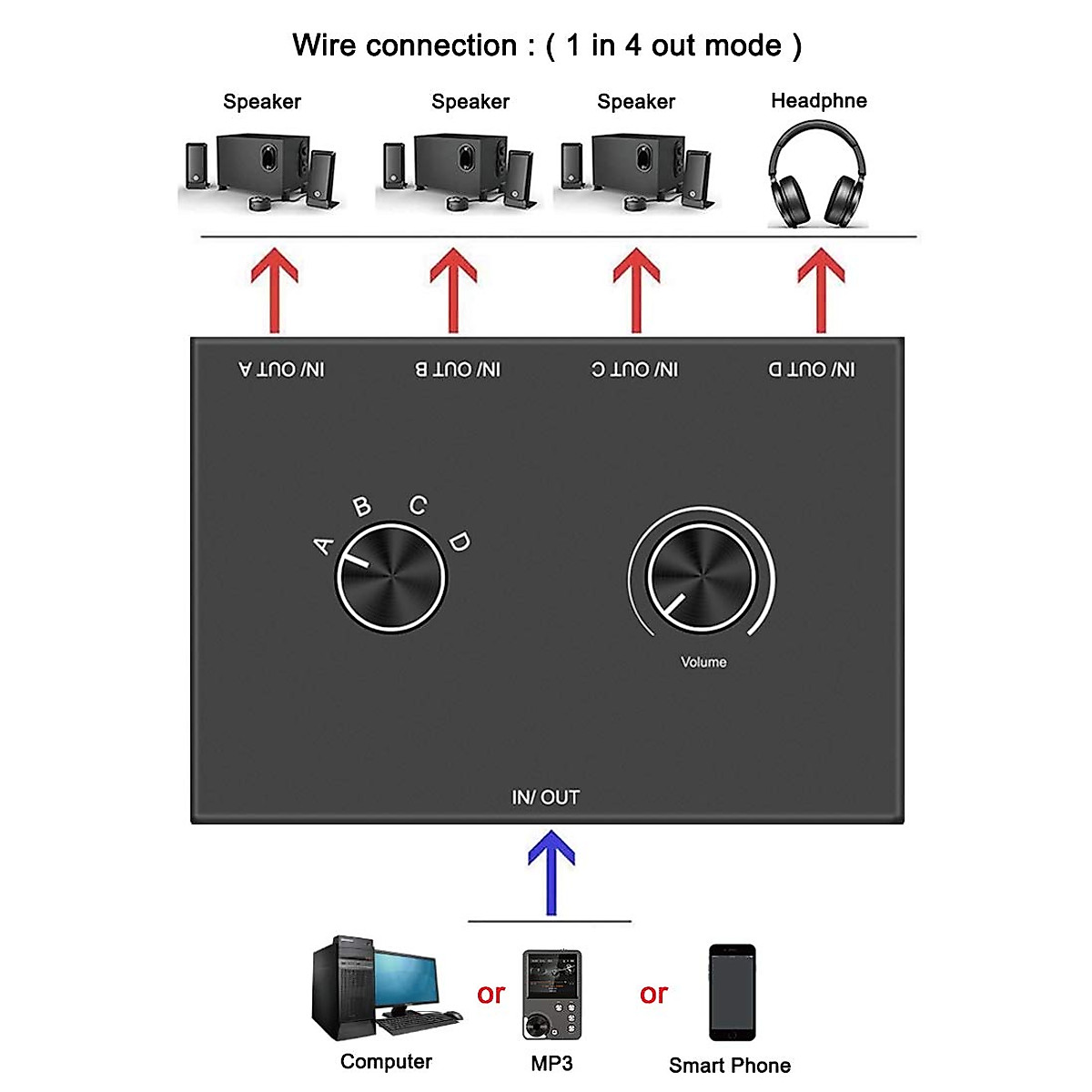 Wire connection : ( 1 in 4 out mode )

Speaker

Speaker

Speaker

Headphne

IN/ OUT A

IN/ OUT B

IN/ OUT C

IN/ OUT D

A B C D

Volume

IN/ OUT

Computer

or

MP3

or

Smart Phone