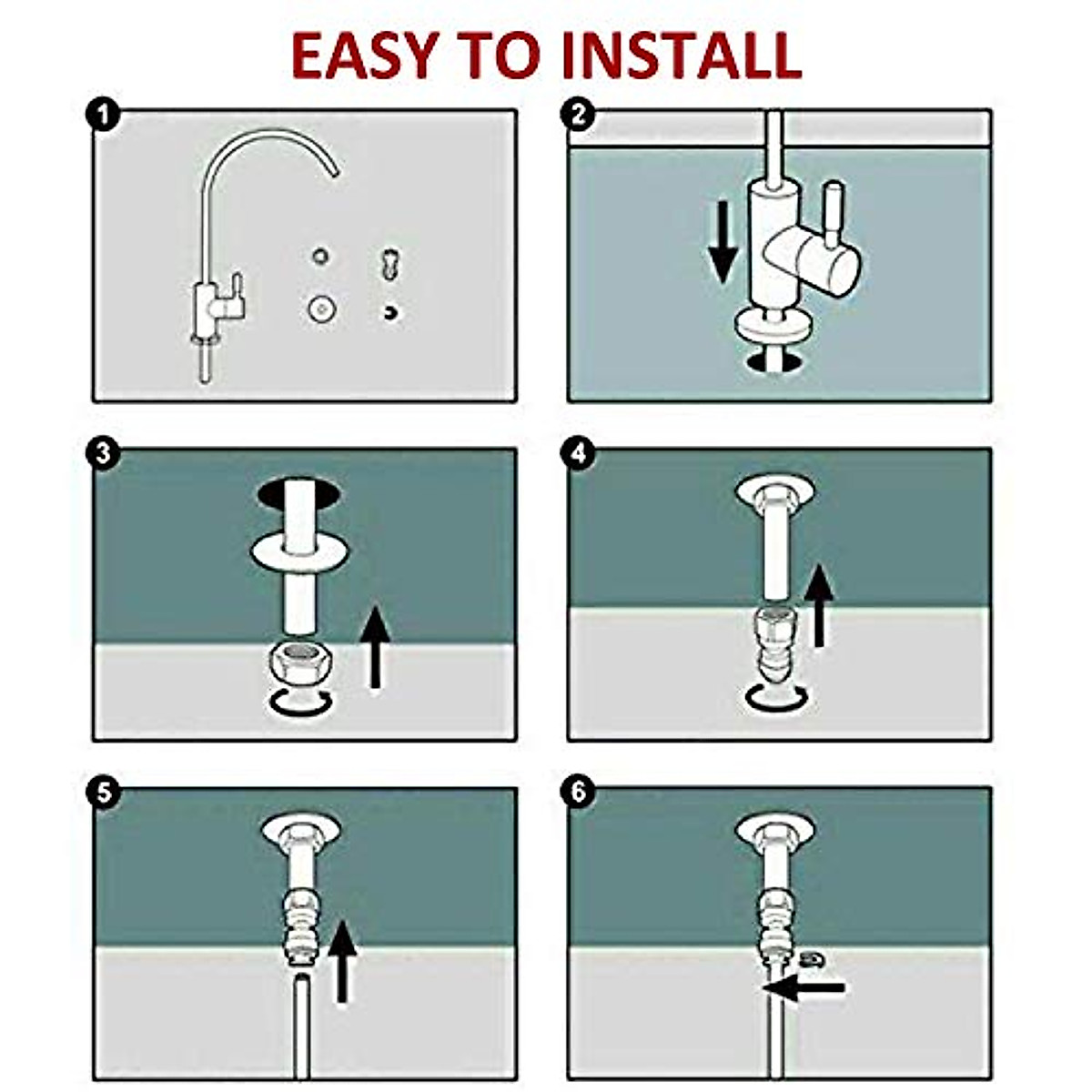 EASY TO INSTALL

1

2

3

4

5

6