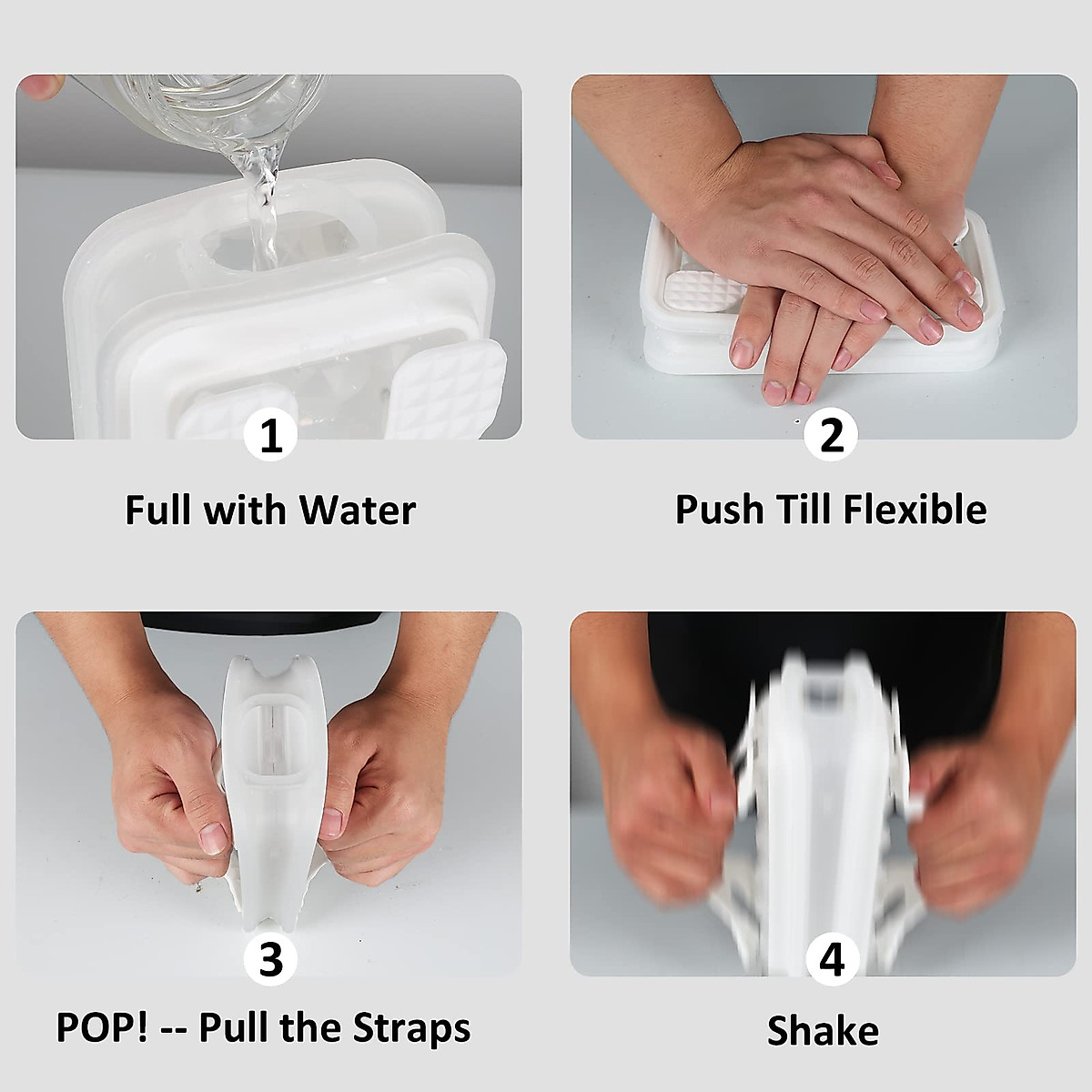 1

Full with Water

2

Push Till Flexible

3

POP! -- Pull the Straps

4

Shake