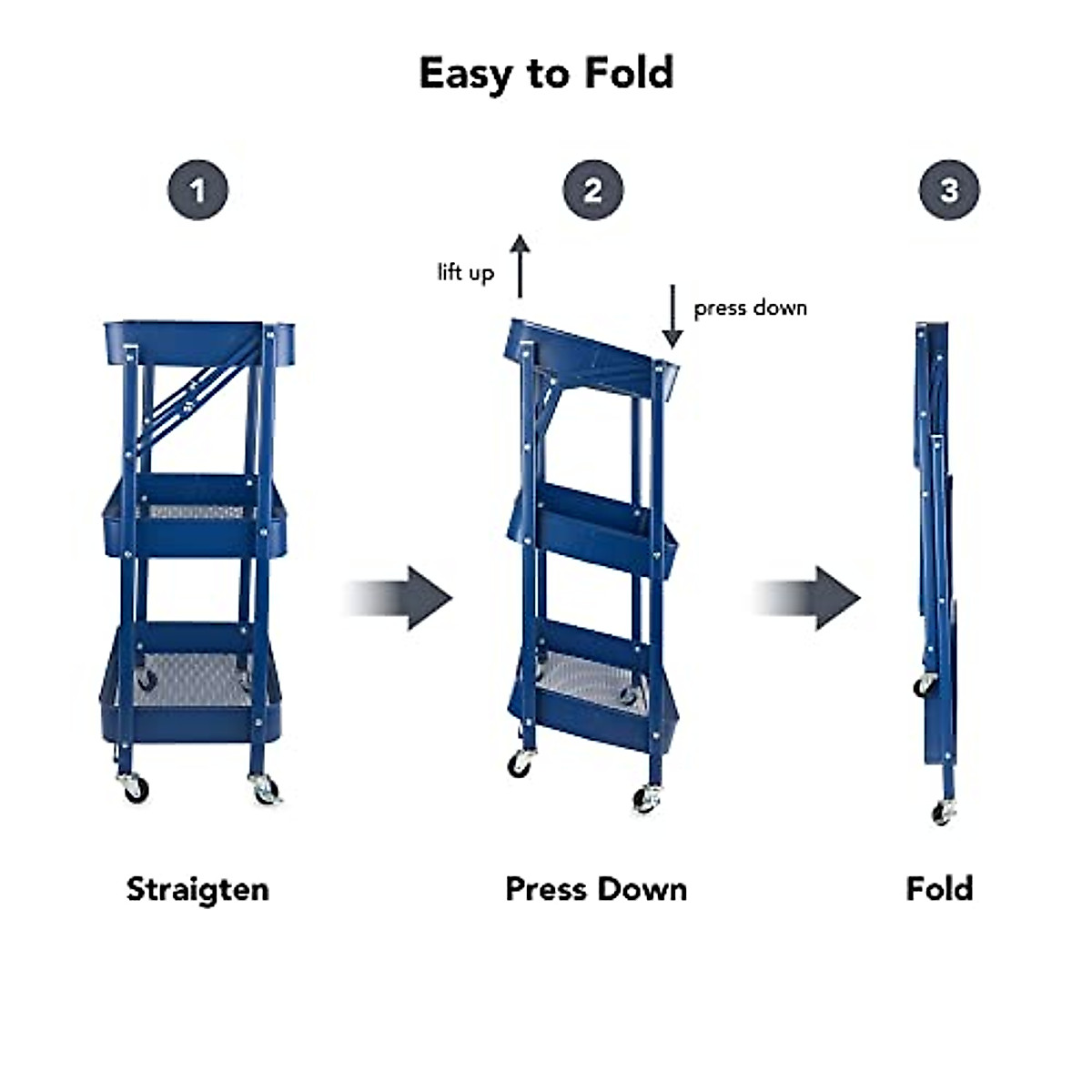 Easy to Fold

1

2

3

lift up

press down

Straigten

Press Down

Fold