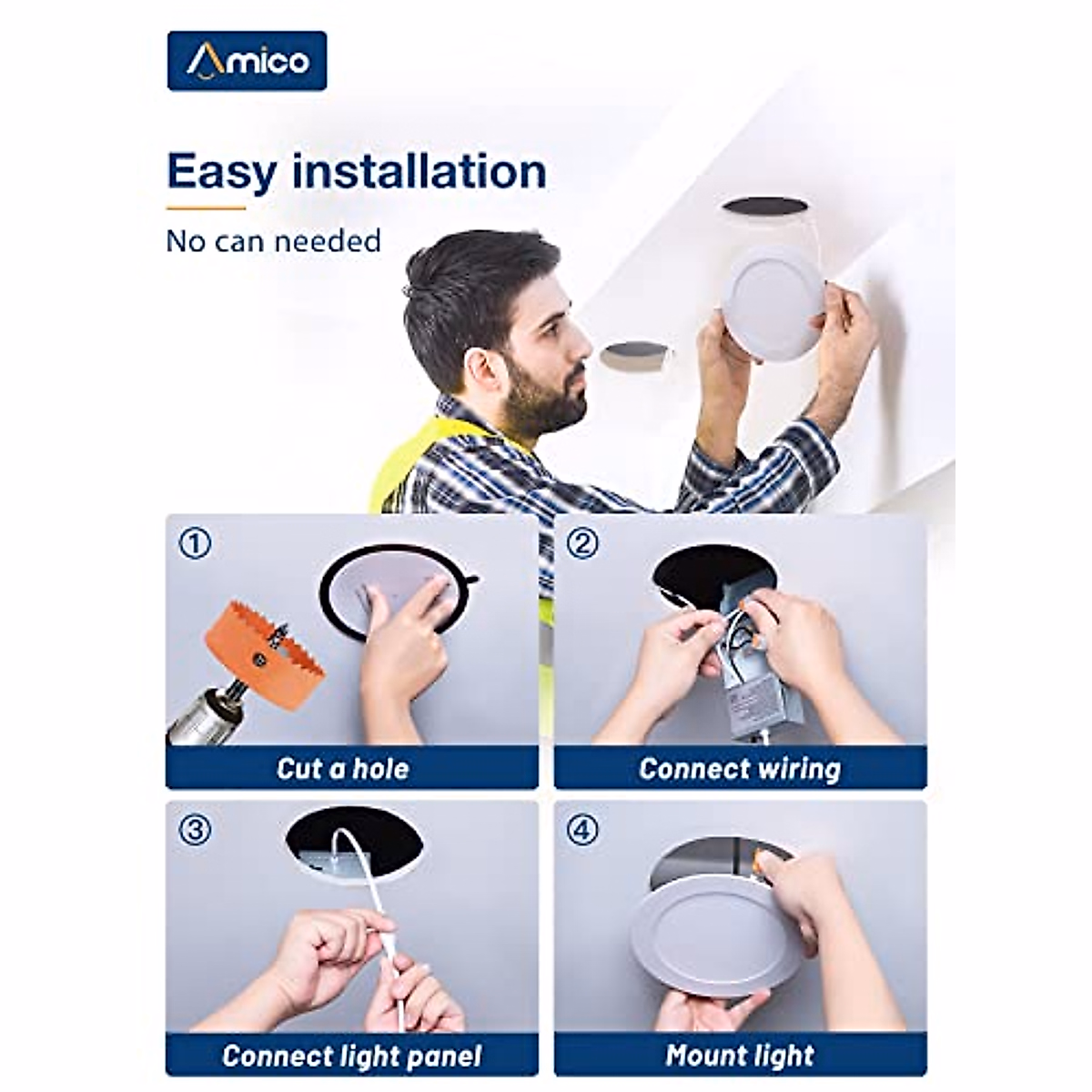 Amico

Easy installation

No can needed

①

Cut a hole

②

Connect wiring

③

Connect light panel

④

Mount light