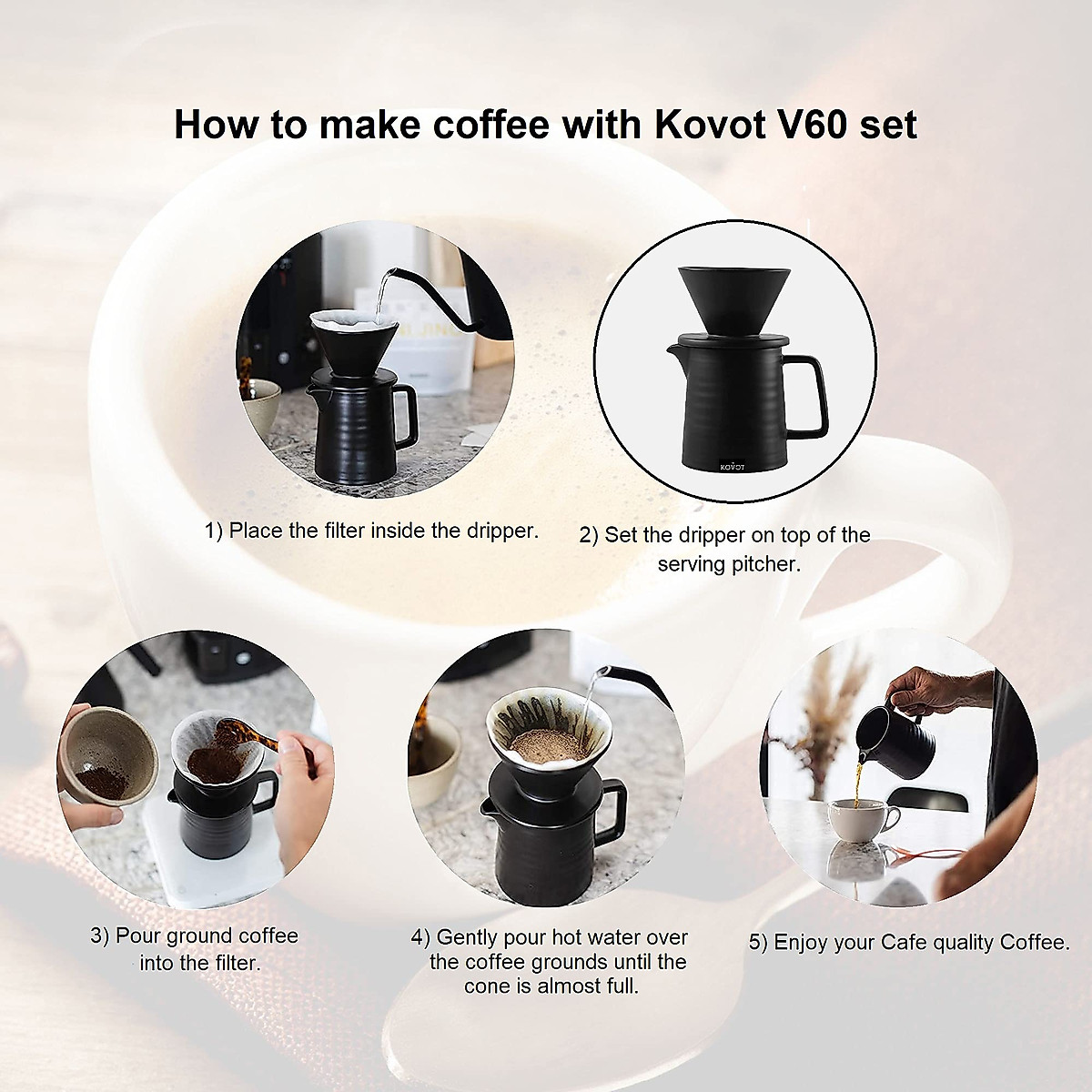 How to make coffee with Kovot V60 set

KOVOT

1) Place the filter inside the dripper.

2) Set the dripper on top of the serving pitcher.

3) Pour ground coffee into the filter.

4) Gently pour hot water over the coffee grounds until the cone is almost full.

5) Enjoy your Cafe quality Coffee.