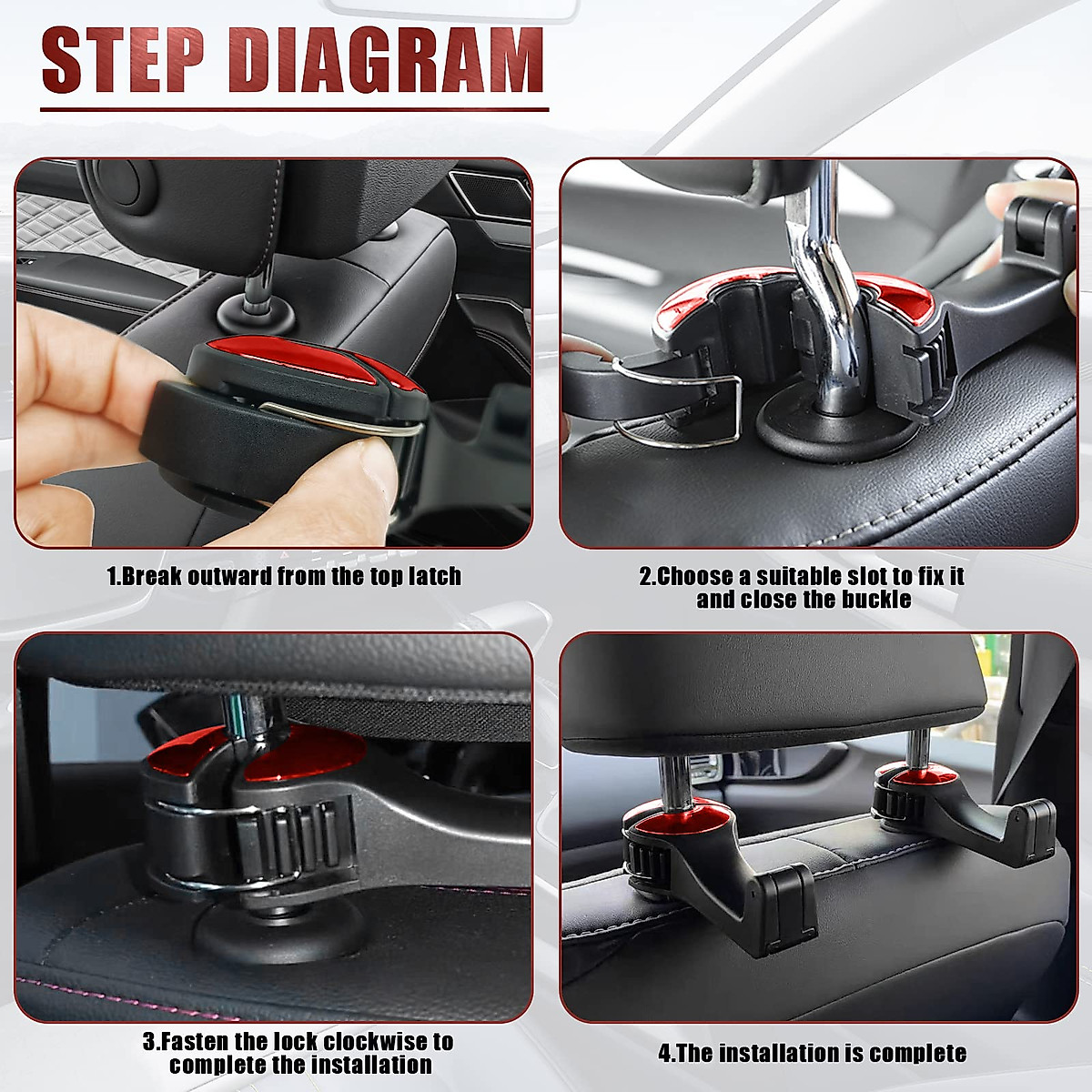 STEP DIAGRAM

1.Break outward from the top latch

2.Choose a suitable slot to fix it and close the buckle

3.Fasten the lock clockwise to complete the installation

4.The installation is complete