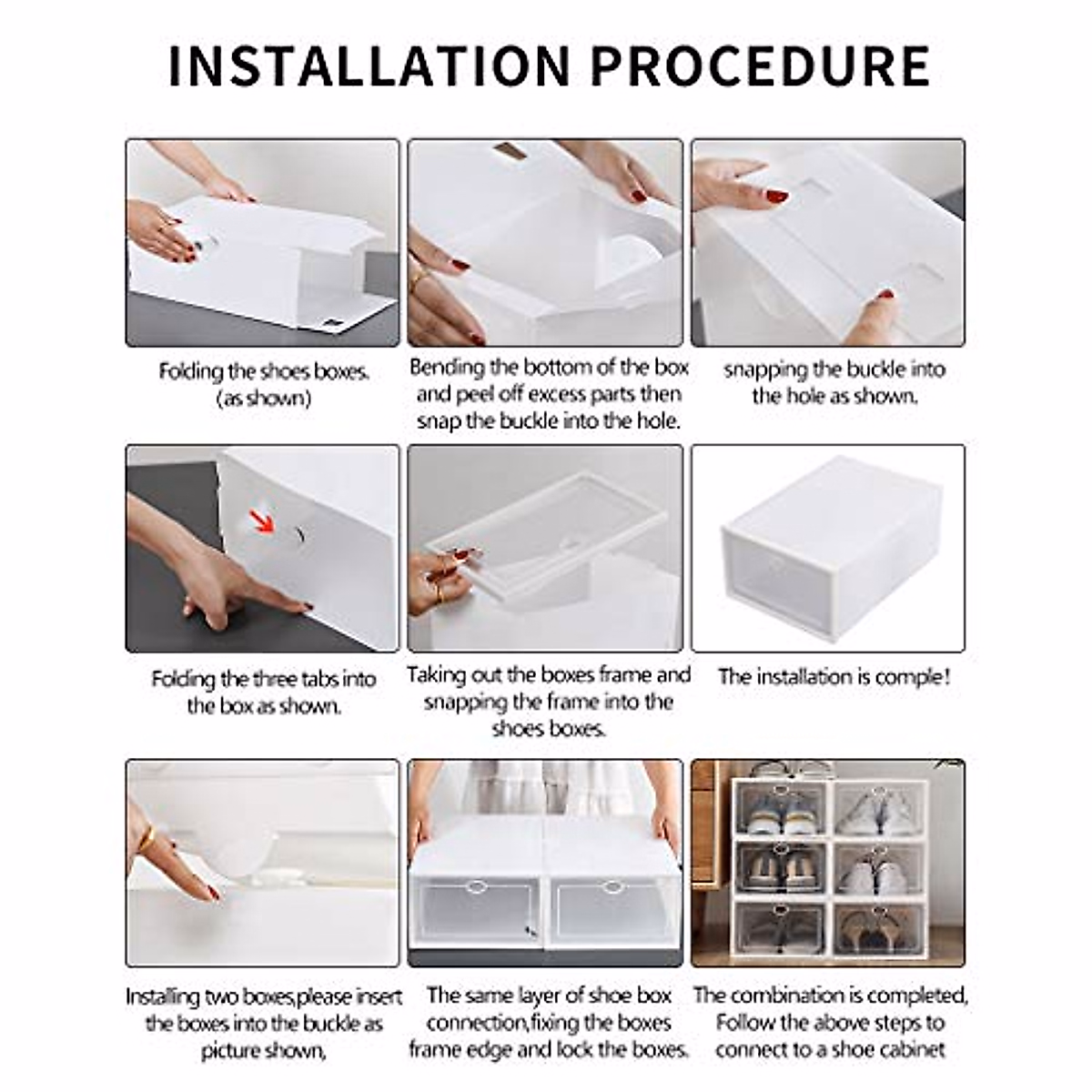 INSTALLATION PROCEDURE

Folding the shoes boxes. (as shown)

Bending the bottom of the box and peel off excess parts then snap the buckle into the hole.

snapping the buckle into the hole as shown.

Folding the three tabs into the box as shown.

Taking out the boxes frame and snapping the frame into the shoes boxes.

The installation is comple!

Installing two boxes,please insert the boxes into the buckle as picture shown,

The same layer of shoe box connection,fixing the boxes frame edge and lock the boxes.

The combination is completed, Follow the above steps to connect to a shoe cabinet