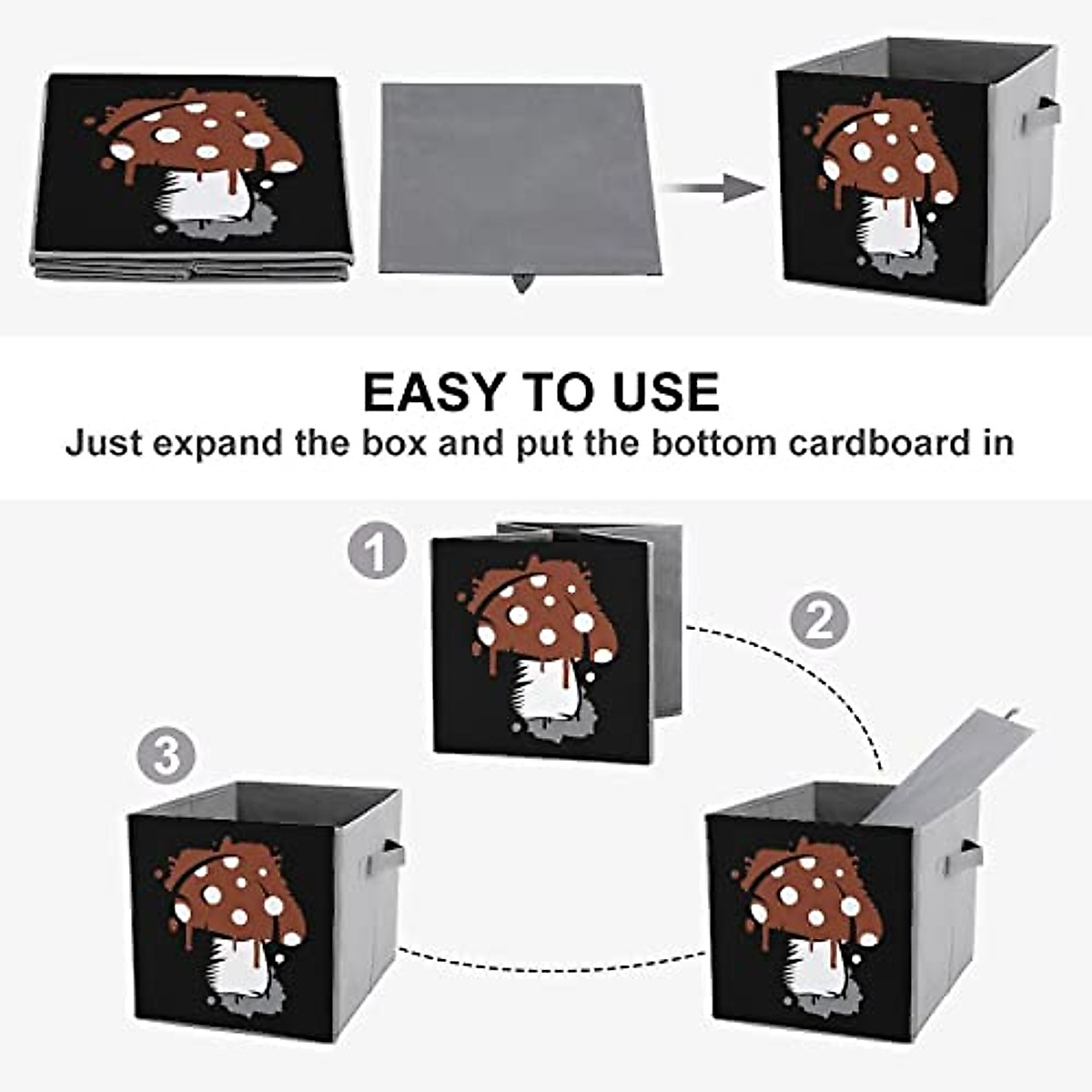 EASY TO USE
Just expand the box and put the bottom cardboard in

1

2

3