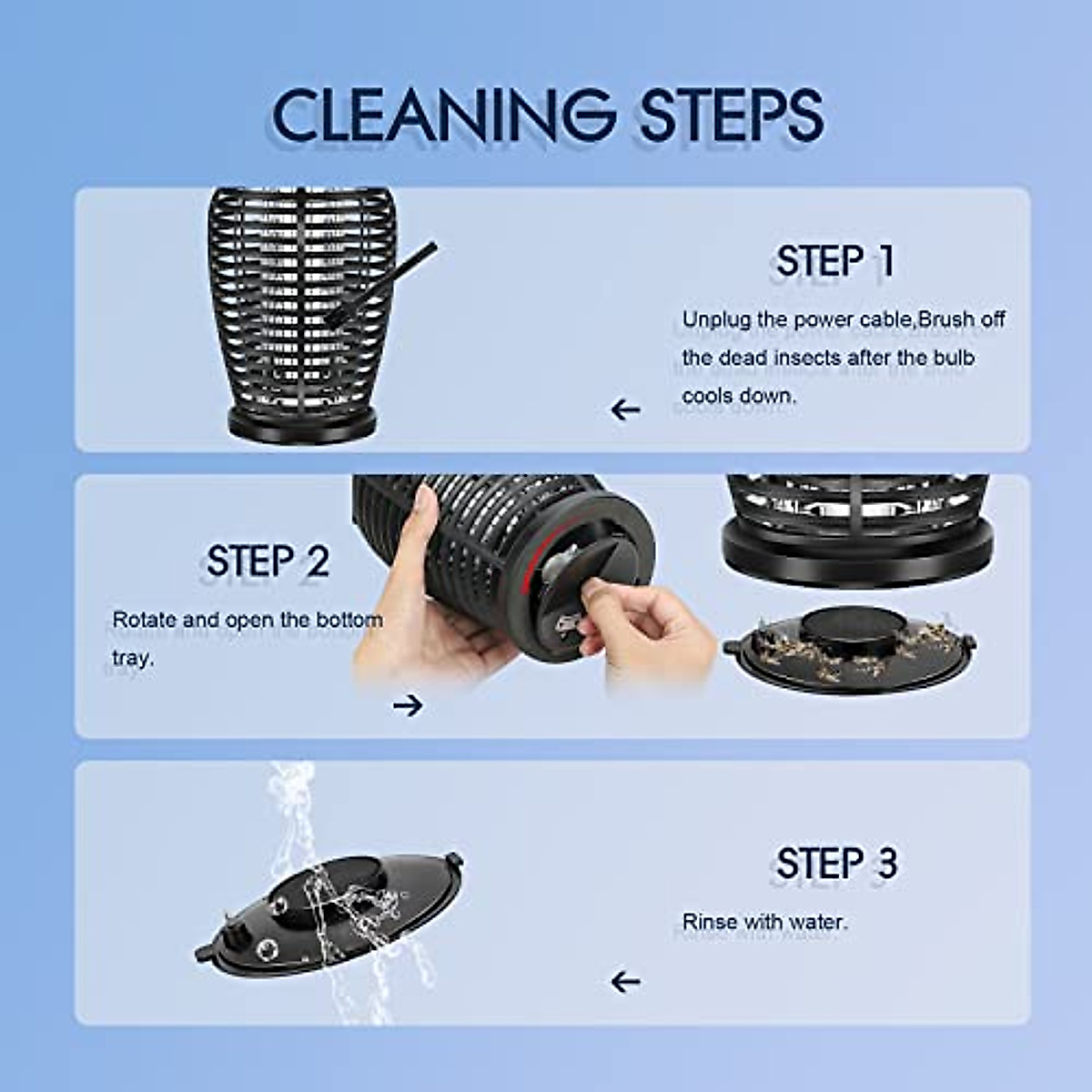 CLEANING STEPS

STEP 1

Unplug the power cable,Brush off the dead insects after the bulb cools down.

STEP 2

Rotate and open the bottom tray.

STEP 3

Rinse with water.