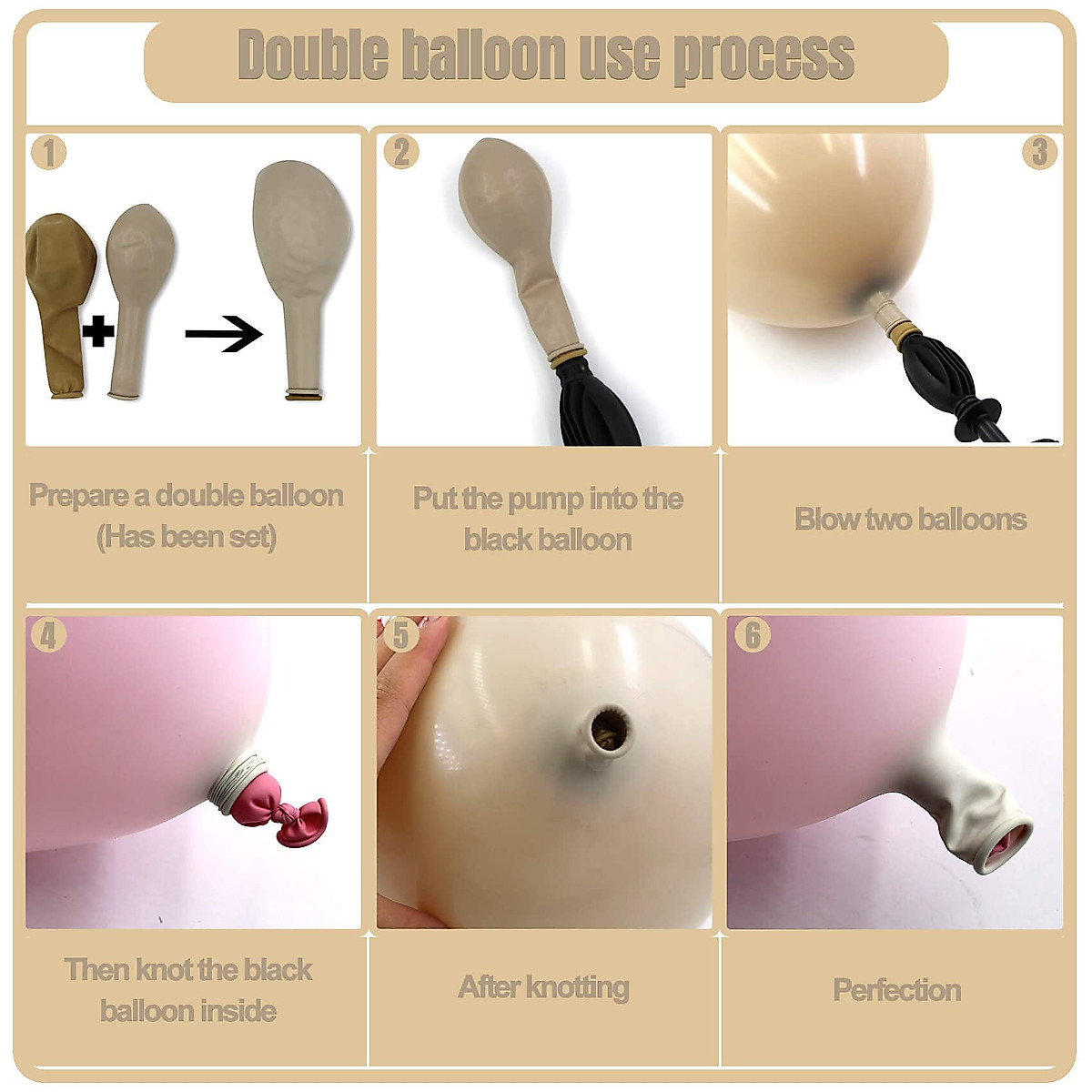 Double balloon use process

1

Prepare a double balloon (Has been set)

2

Put the pump into the black balloon

3

Blow two balloons

4

Then knot the black balloon inside

5

After knotting

6

Perfection