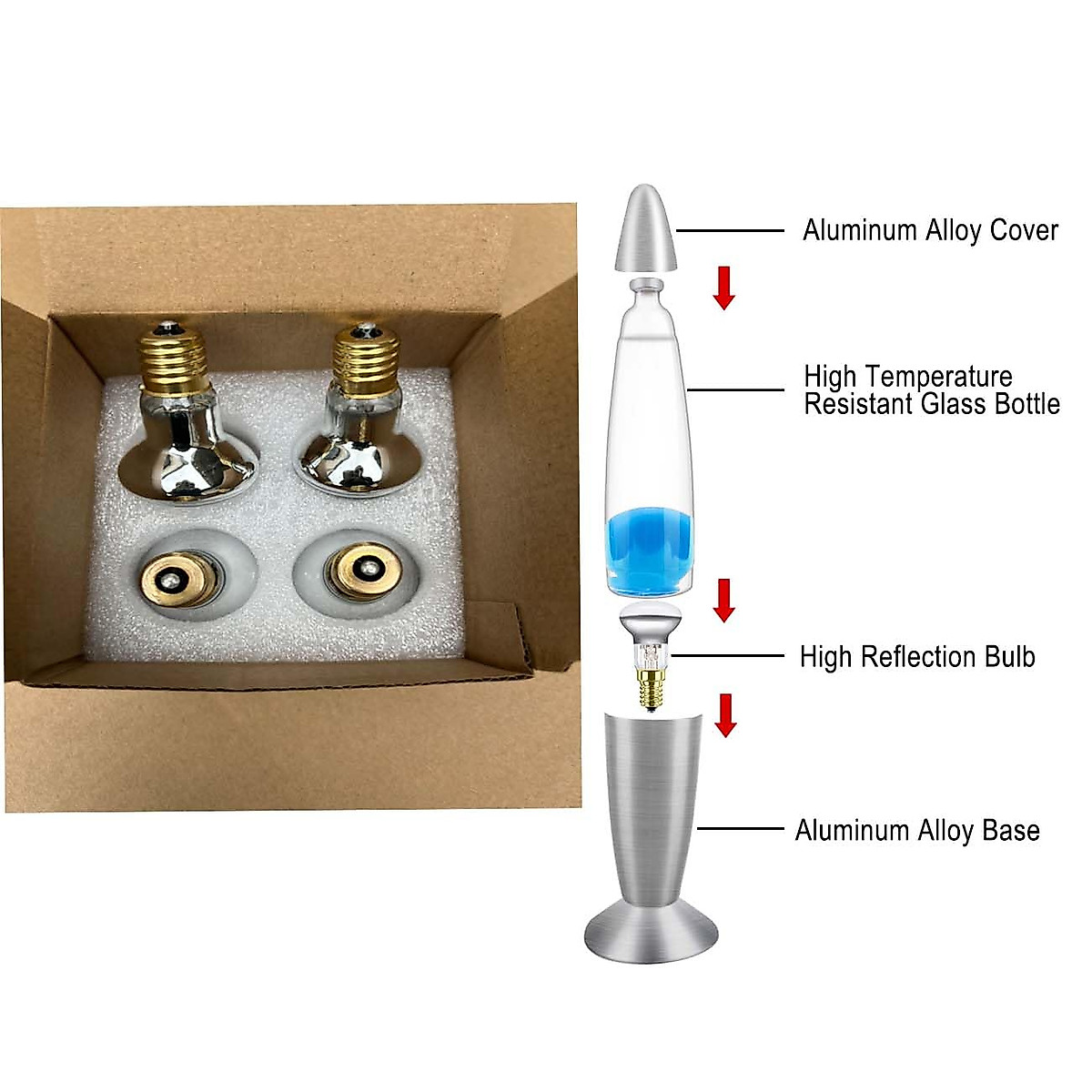 Aluminum Alloy Cover

High Temperature Resistant Glass Bottle

High Reflection Bulb

Aluminum Alloy Base