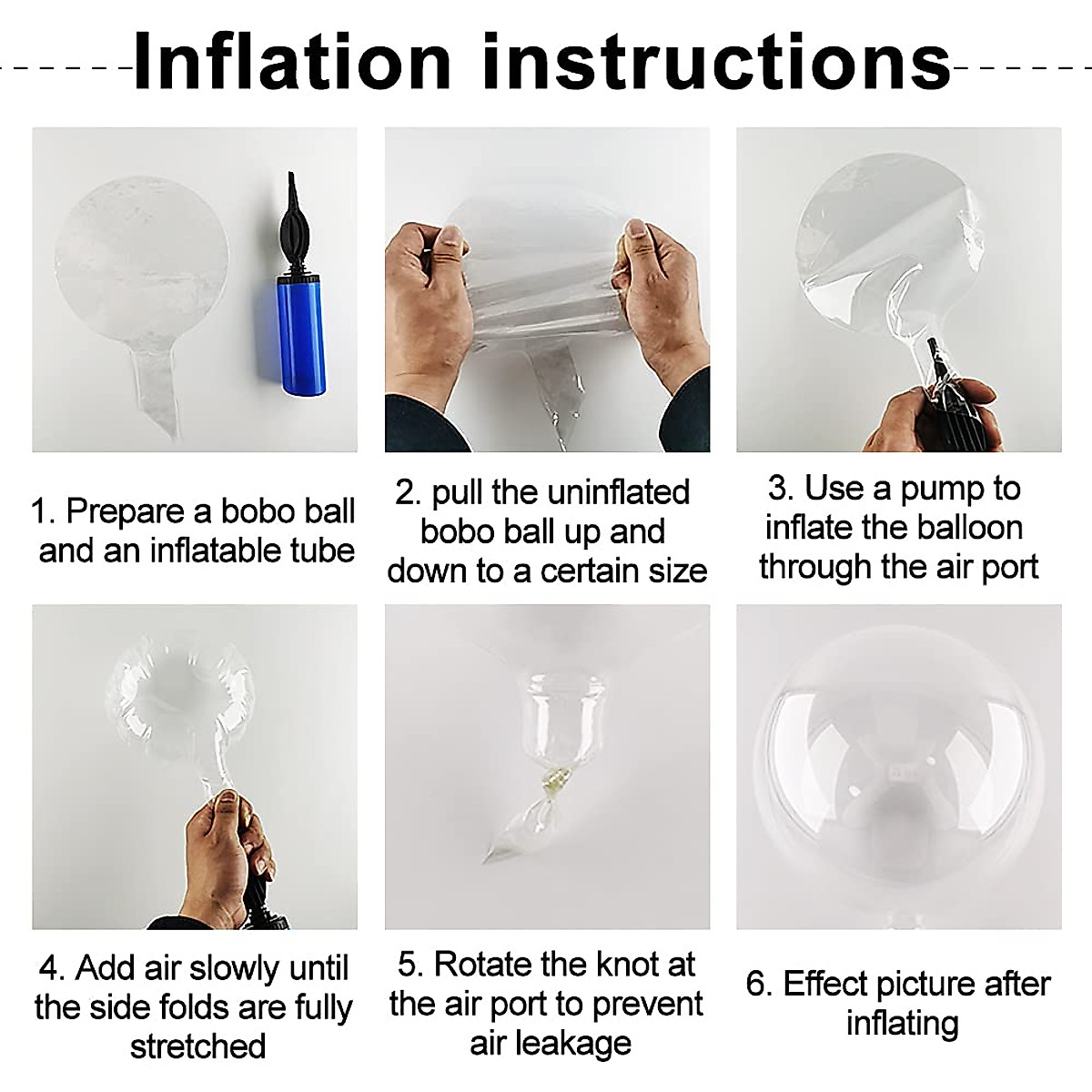 Inflation instructions

1. Prepare a bobo ball and an inflatable tube

2. pull the uninflated bobo ball up and down to a certain size

3. Use a pump to inflate the balloon through the air port

4. Add air slowly until the side folds are fully stretched

5. Rotate the knot at the air port to prevent air leakage

6. Effect picture after inflating