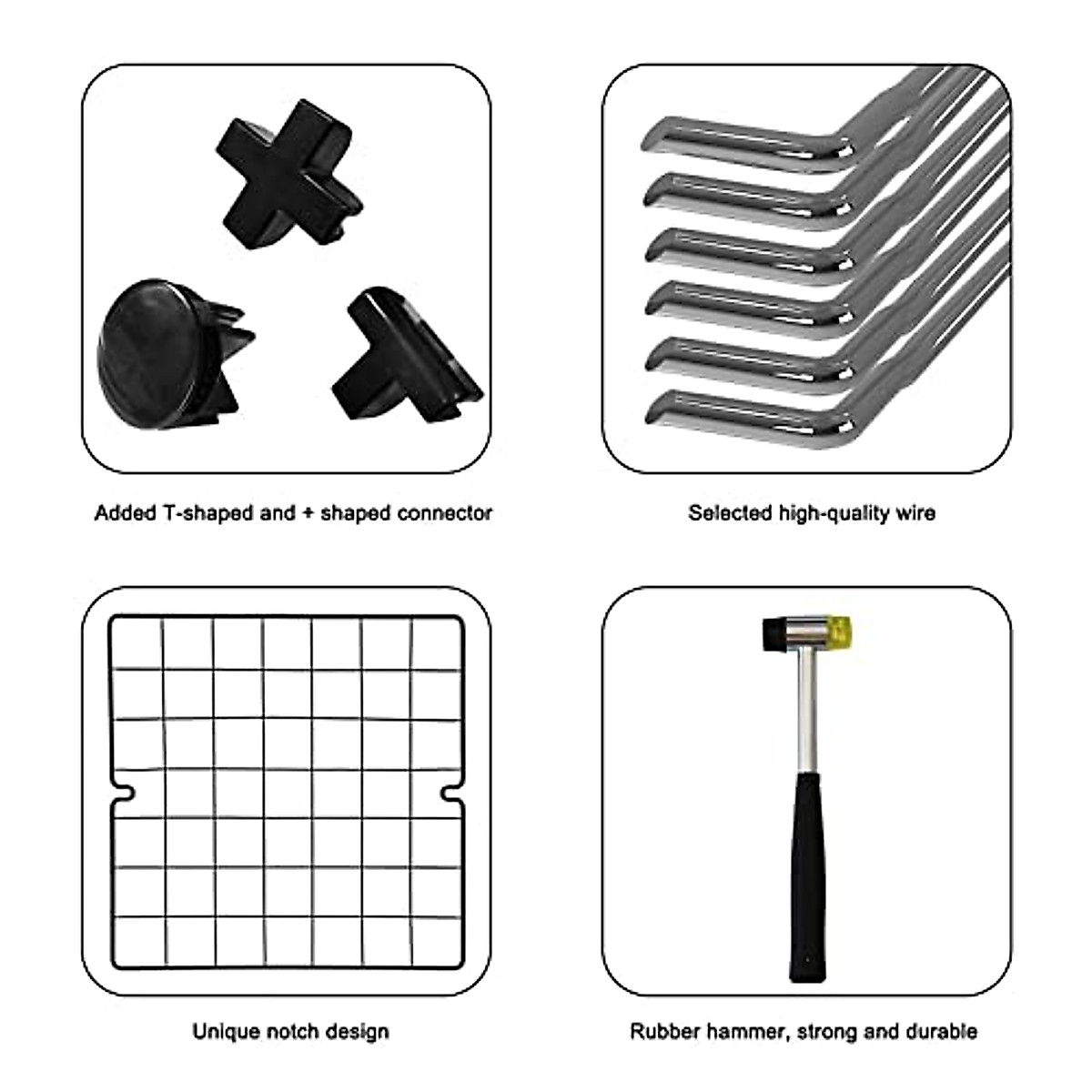 Added T-shaped and + shaped connector

Selected high-quality wire

Unique notch design

Rubber hammer, strong and durable