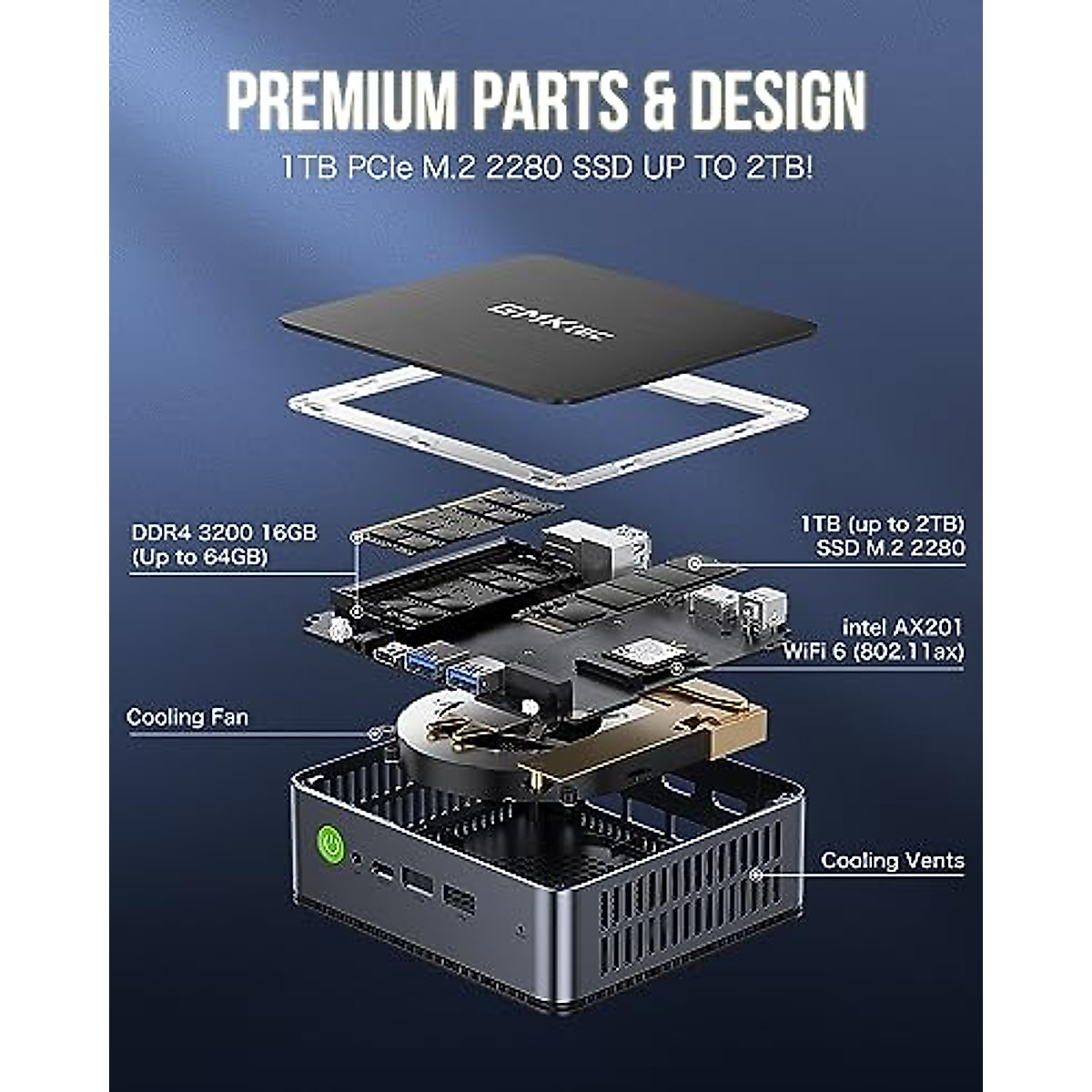 PREMIUM PARTS & DESIGN

1TB PCIe M.2 2280 SSD UP TO 2TB!

GMKtec

DDR4 3200 16GB (Up to 64GB)

1TB (up to 2TB) SSD M.2 2280

intel AX201 WiFi 6 (802.11ax)

Cooling Fan

Cooling Vents