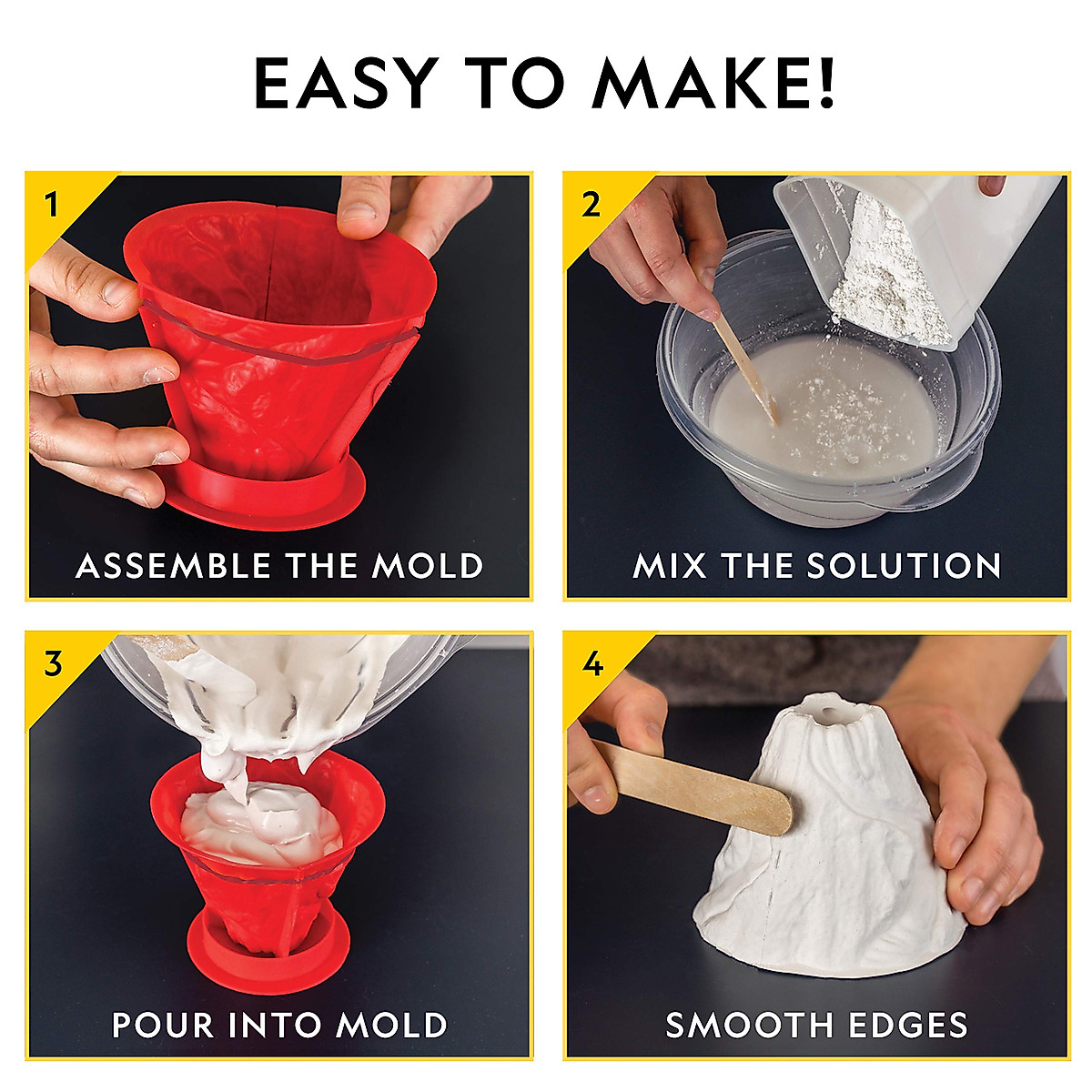 EASY TO MAKE!

1

ASSEMBLE THE MOLD

2

MIX THE SOLUTION

3

POUR INTO MOLD

4

SMOOTH EDGES