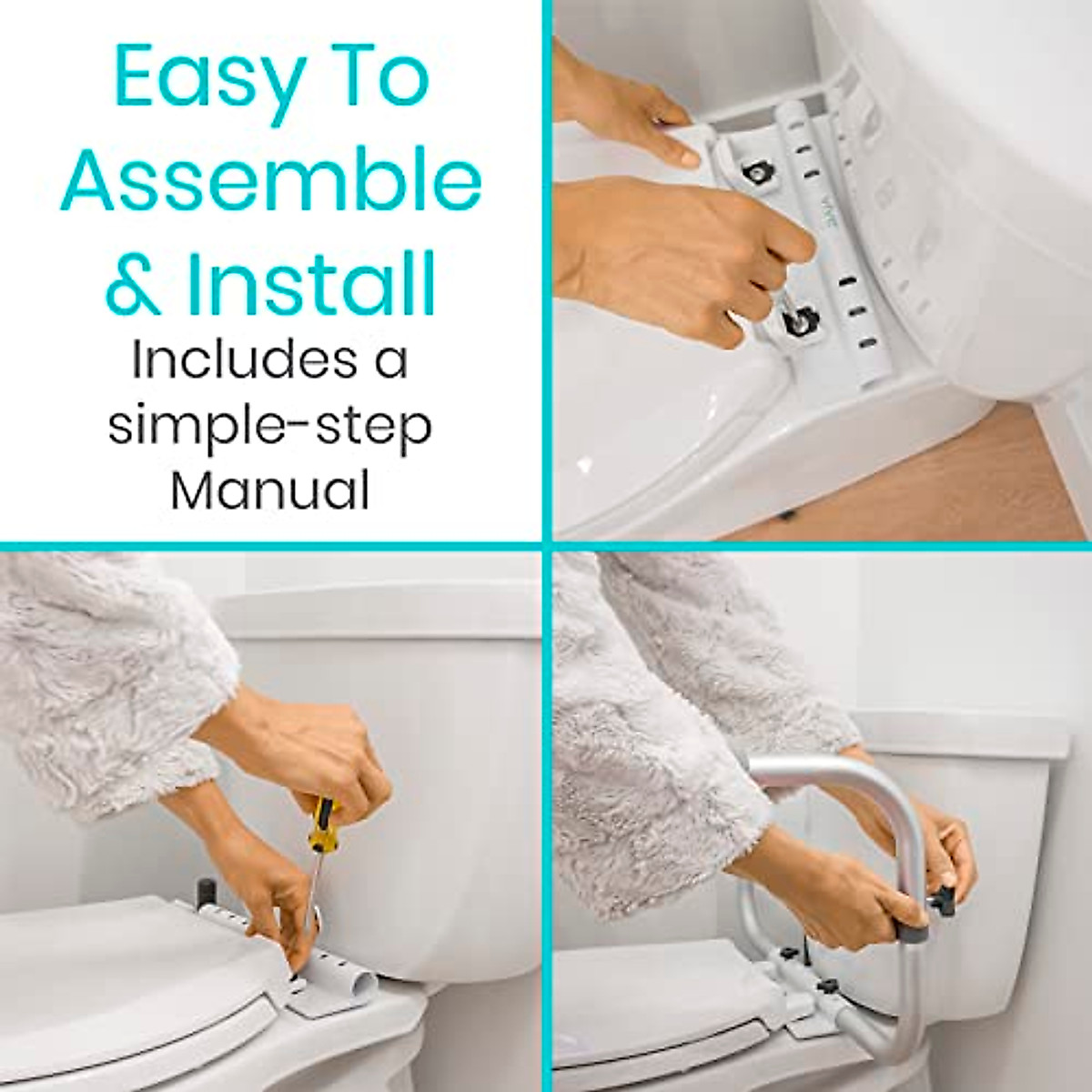 Easy To Assemble & Install

Includes a simple-step Manual

vive