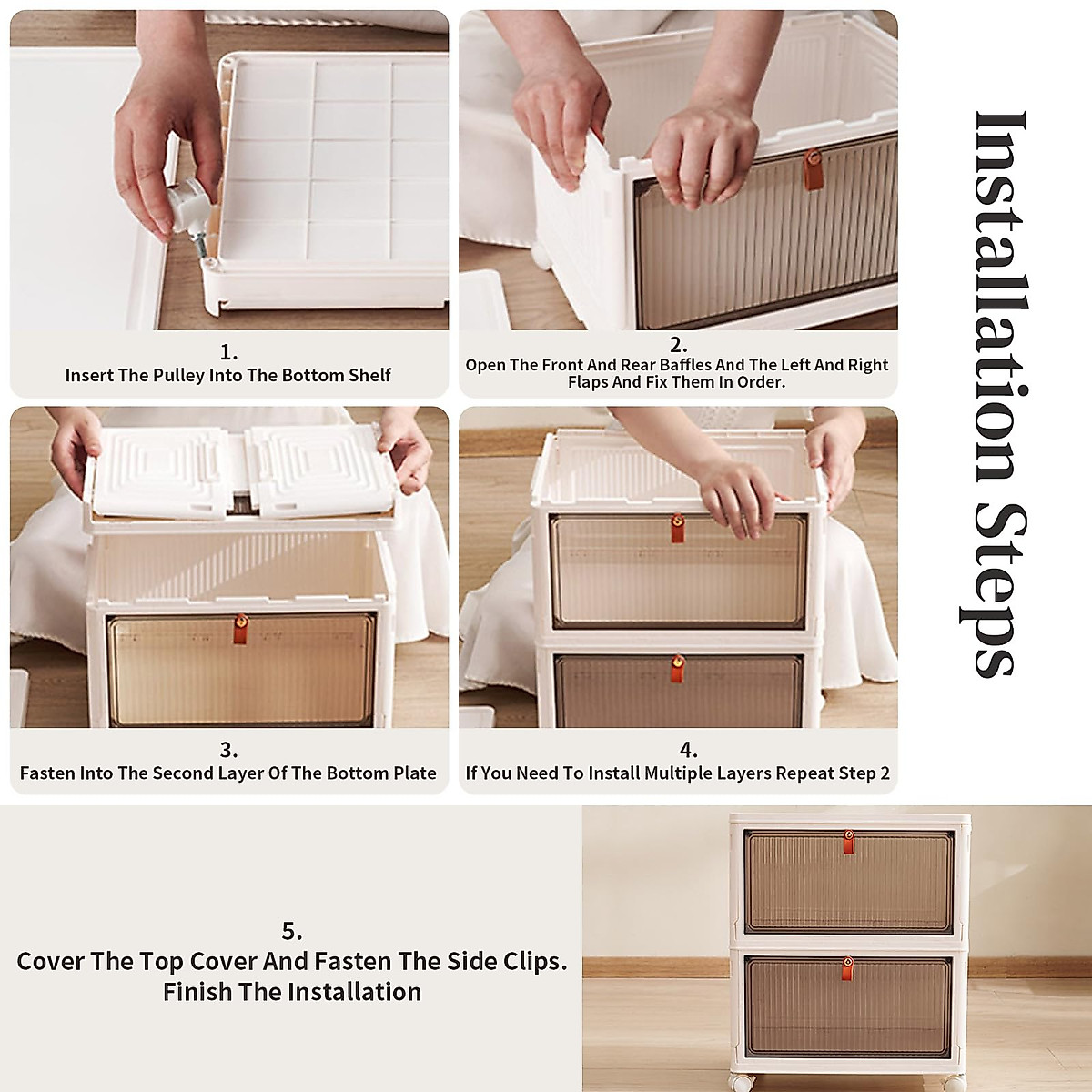 Installation Steps

1.
Insert The Pulley Into The Bottom Shelf

2.
Open The Front And Rear Baffles And The Left And Right Flaps And Fix Them In Order.

3.
Fasten Into The Second Layer Of The Bottom Plate

4.
If You Need To Install Multiple Layers Repeat Step 2

5.
Cover The Top Cover And Fasten The Side Clips.
Finish The Installation