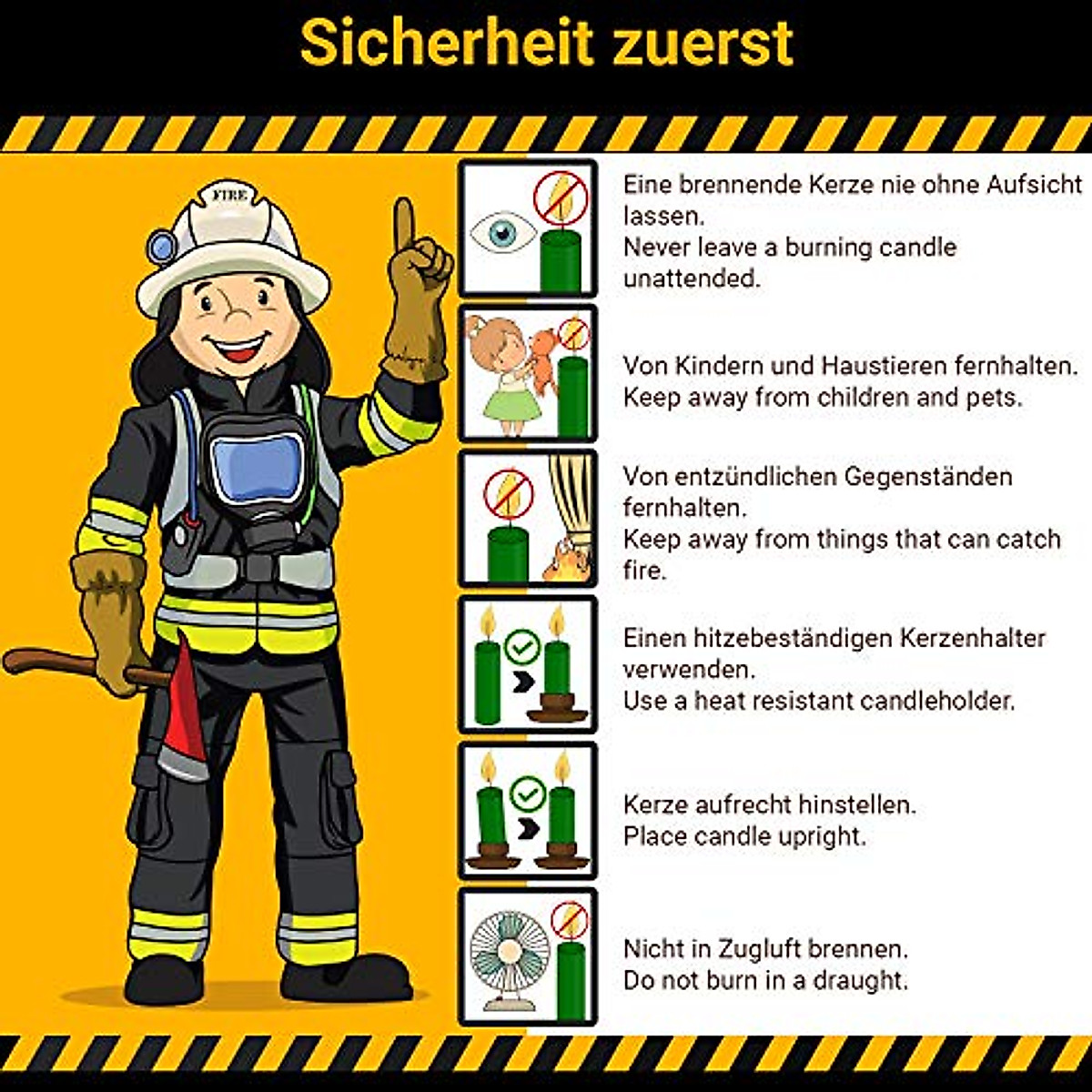 Sicherheit zuerst

FIRE

Eine brennende Kerze nie ohne Aufsicht lassen.
Never leave a burning candle unattended.

Von Kindern und Haustieren fernhalten.
Keep away from children and pets.

Von entzündlichen Gegenständen fernhalten.
Keep away from things that can catch fire.

Einen hitzebeständigen Kerzenhalter verwenden.
Use a heat resistant candleholder.

Kerze aufrecht hinstellen.
Place candle upright.

Nicht in Zugluft brennen.
Do not burn in a draught.