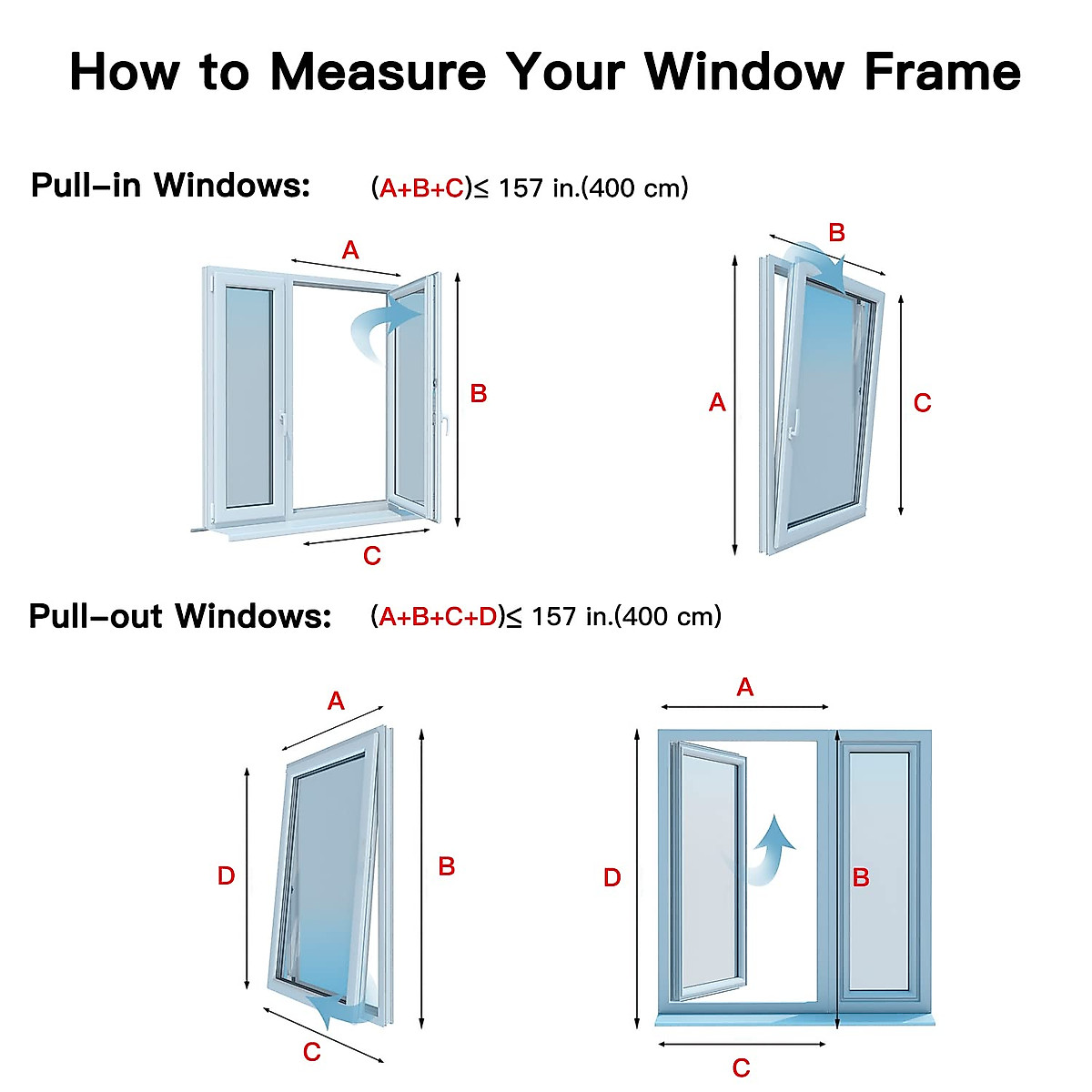 How to Measure Your Window Frame

Pull-in Windows: (A+B+C)≤ 157 in.(400 cm)

A

B

C

B

A

C

Pull-out Windows: (A+B+C+D)≤ 157 in.(400 cm)

A

D

B

C

A

D

B

C