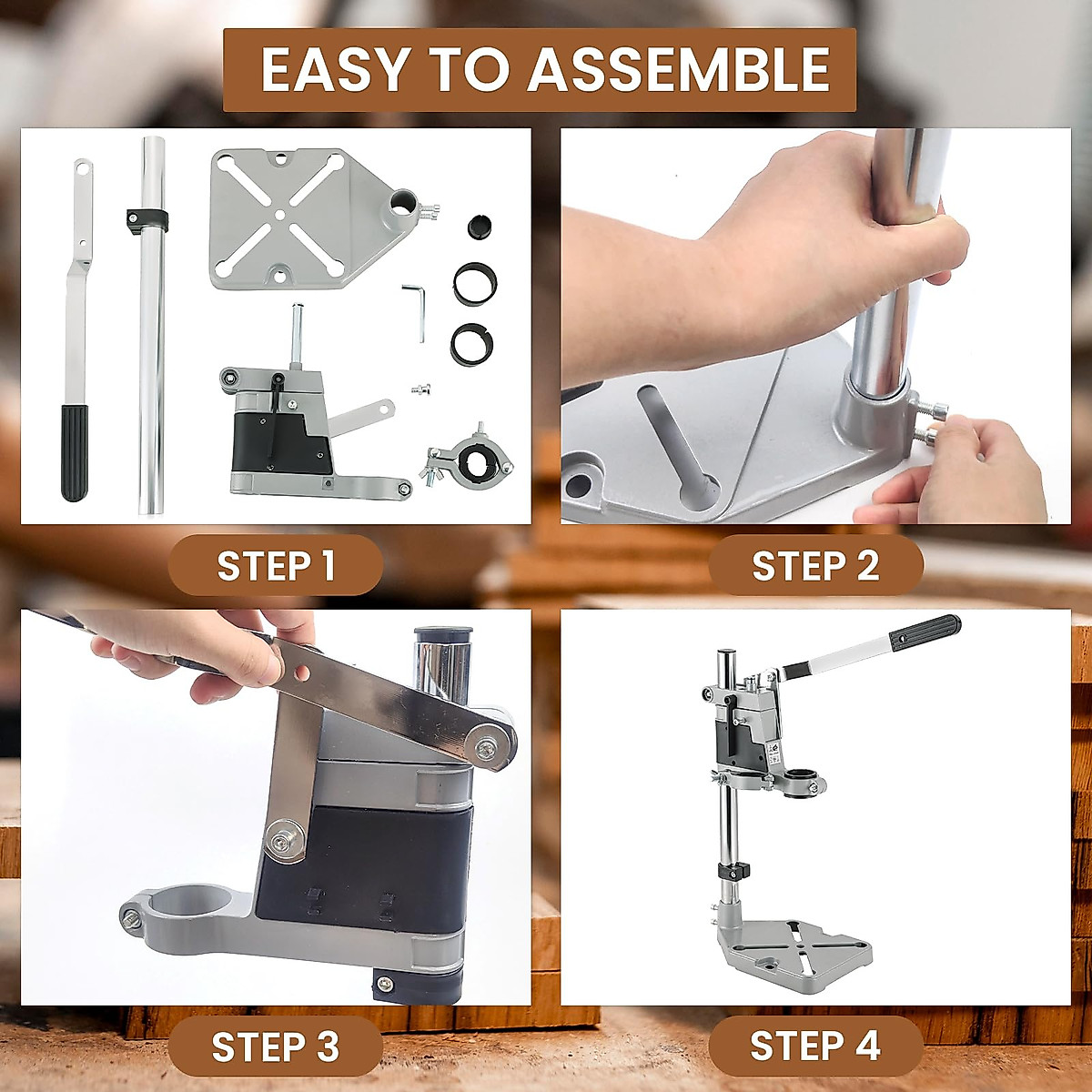 EASY TO ASSEMBLE

STEP 1

STEP 2

STEP 3

STEP 4