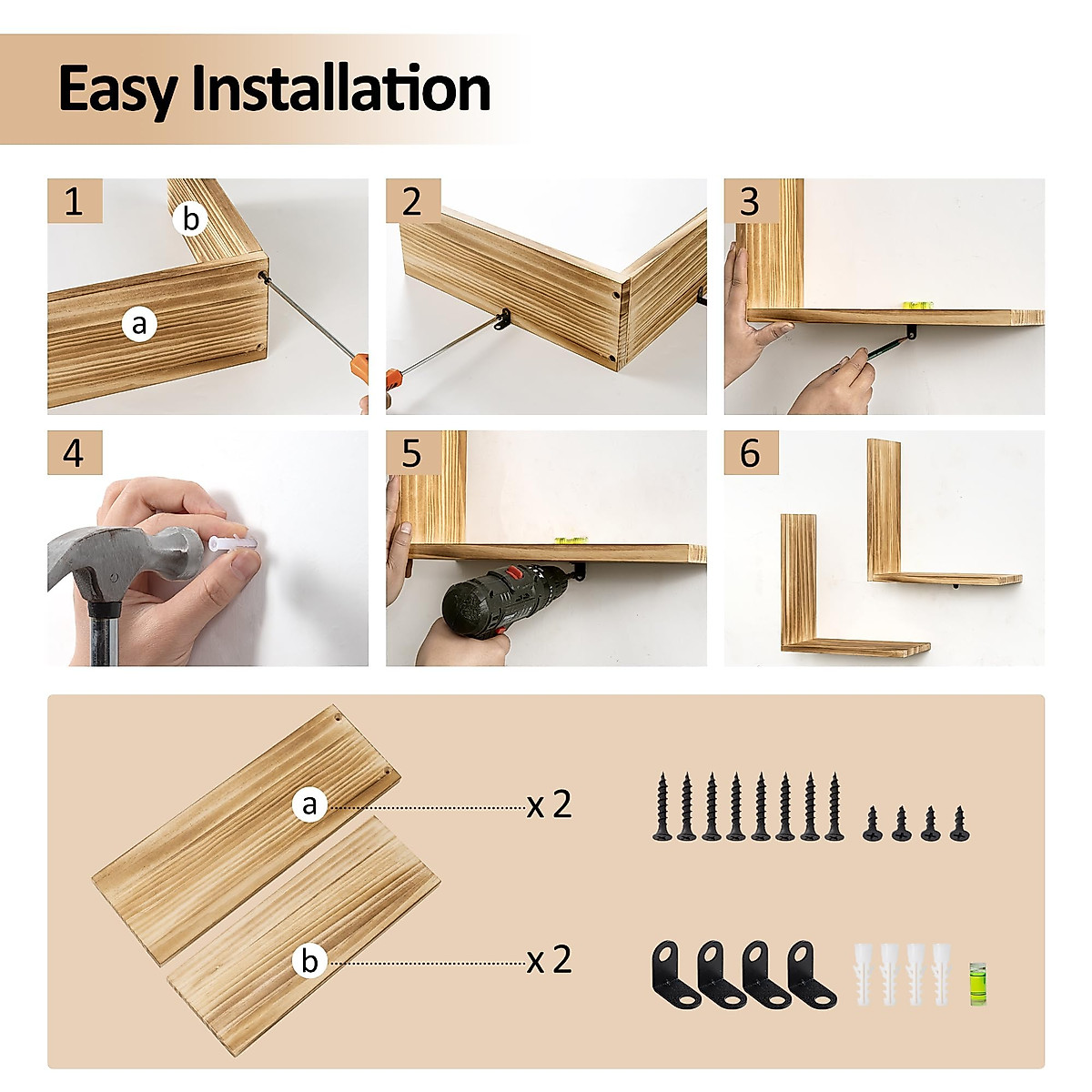 Easy Installation

1
b
a

2

3

4

5

6

a x 2

b x 2