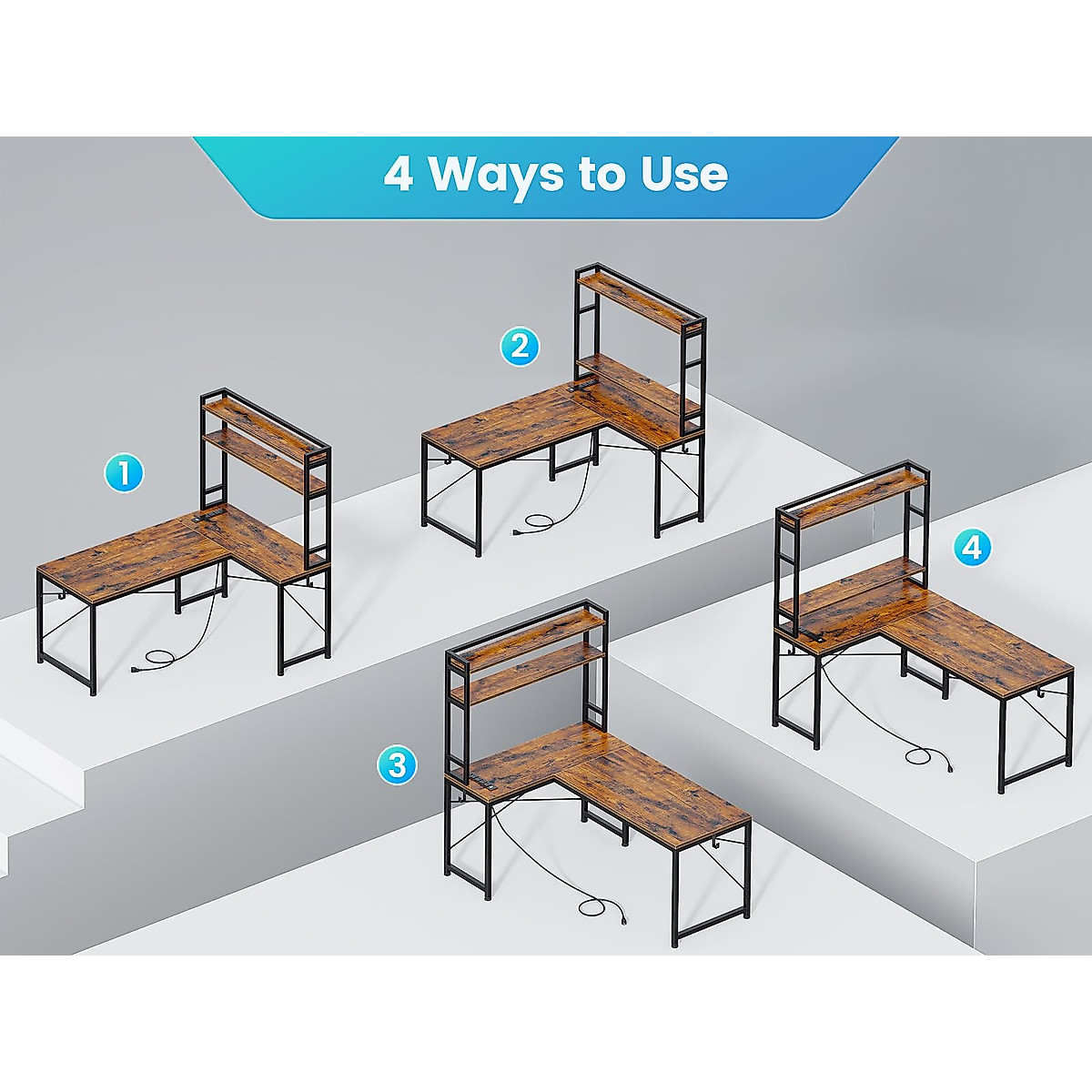 4 Ways to Use

1

2

3

4