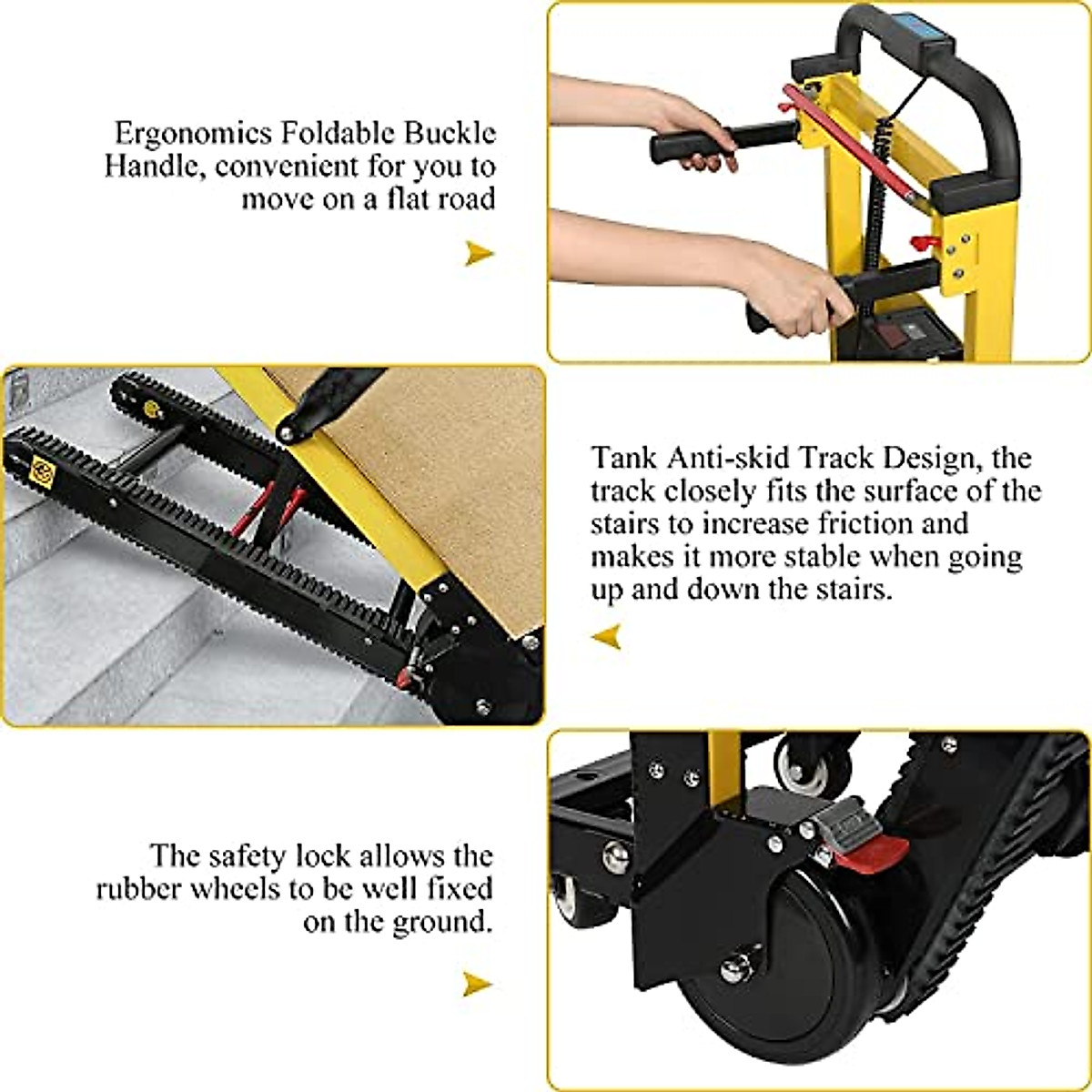 Ergonomics Foldable Buckle Handle, convenient for you to move on a flat road

Tank Anti-skid Track Design, the track closely fits the surface of the stairs to increase friction and makes it more stable when going up and down the stairs.

The safety lock allows the rubber wheels to be well fixed on the ground.