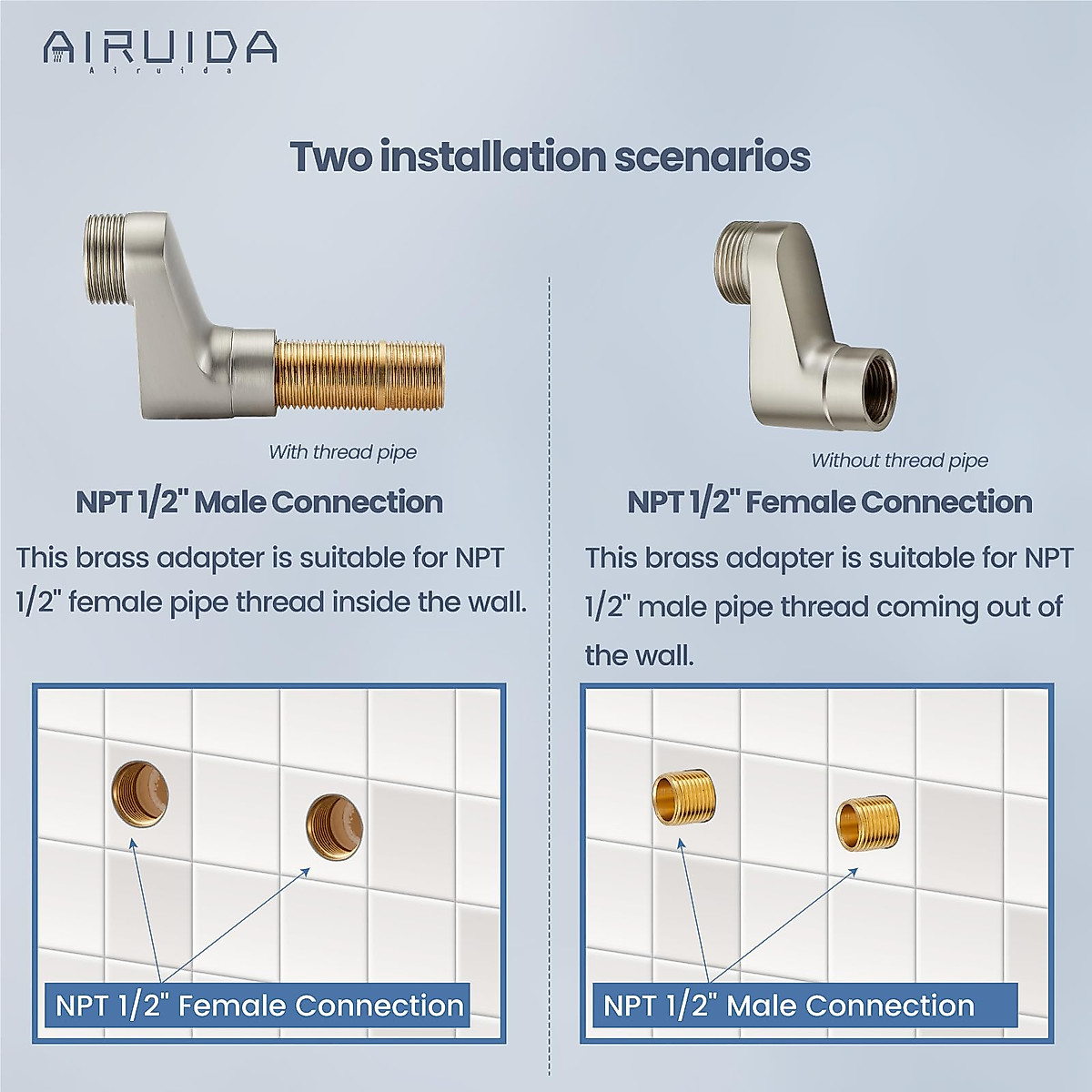 AIRUIDA
Airuida

Two installation scenarios

With thread pipe

NPT 1/2" Male Connection

This brass adapter is suitable for NPT 1/2" female pipe thread inside the wall.

NPT 1/2" Female Connection

Without thread pipe

NPT 1/2" Female Connection

This brass adapter is suitable for NPT 1/2" male pipe thread coming out of the wall.

NPT 1/2" Male Connection