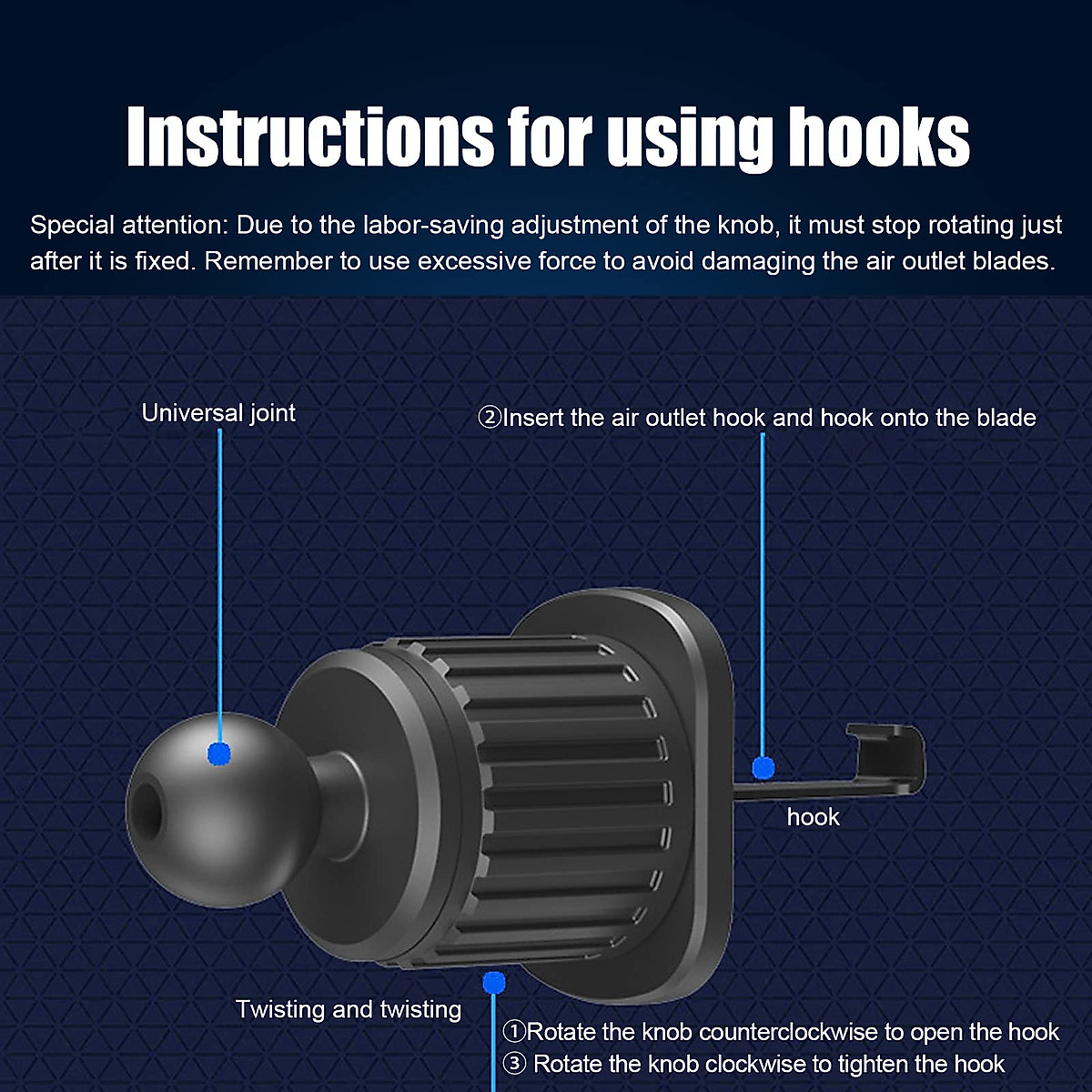 Instructions for using hooks

Special attention: Due to the labor-saving adjustment of the knob, it must stop rotating just after it is fixed. Remember to use excessive force to avoid damaging the air outlet blades.

Universal joint

②Insert the air outlet hook and hook onto the blade

hook

Twisting and twisting

①Rotate the knob counterclockwise to open the hook
③ Rotate the knob clockwise to tighten the hook